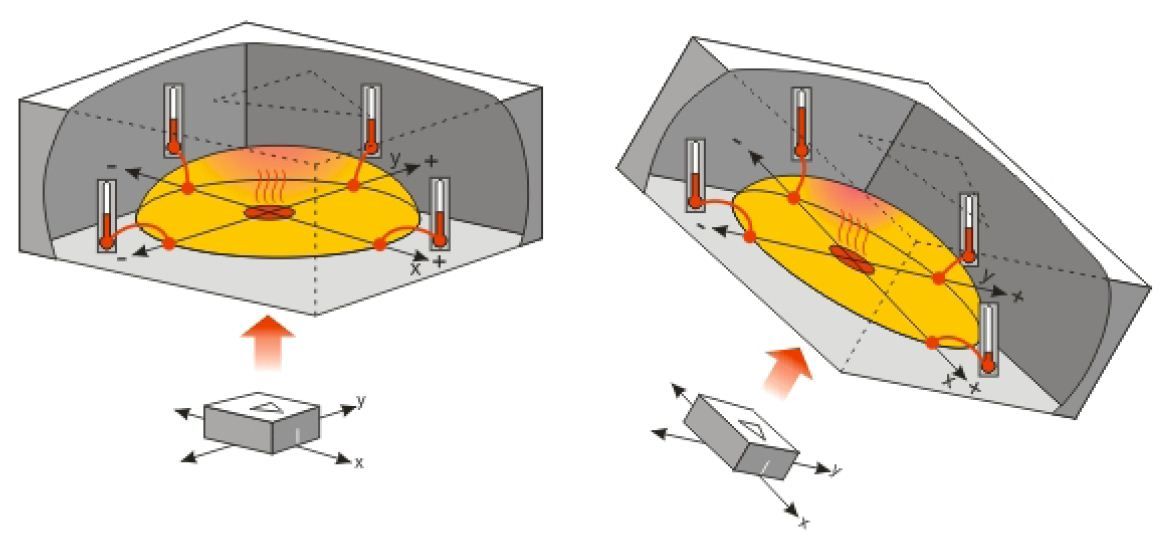 -
y
+
-
x
+
y
x

-
-
y
+
x
+
y
x