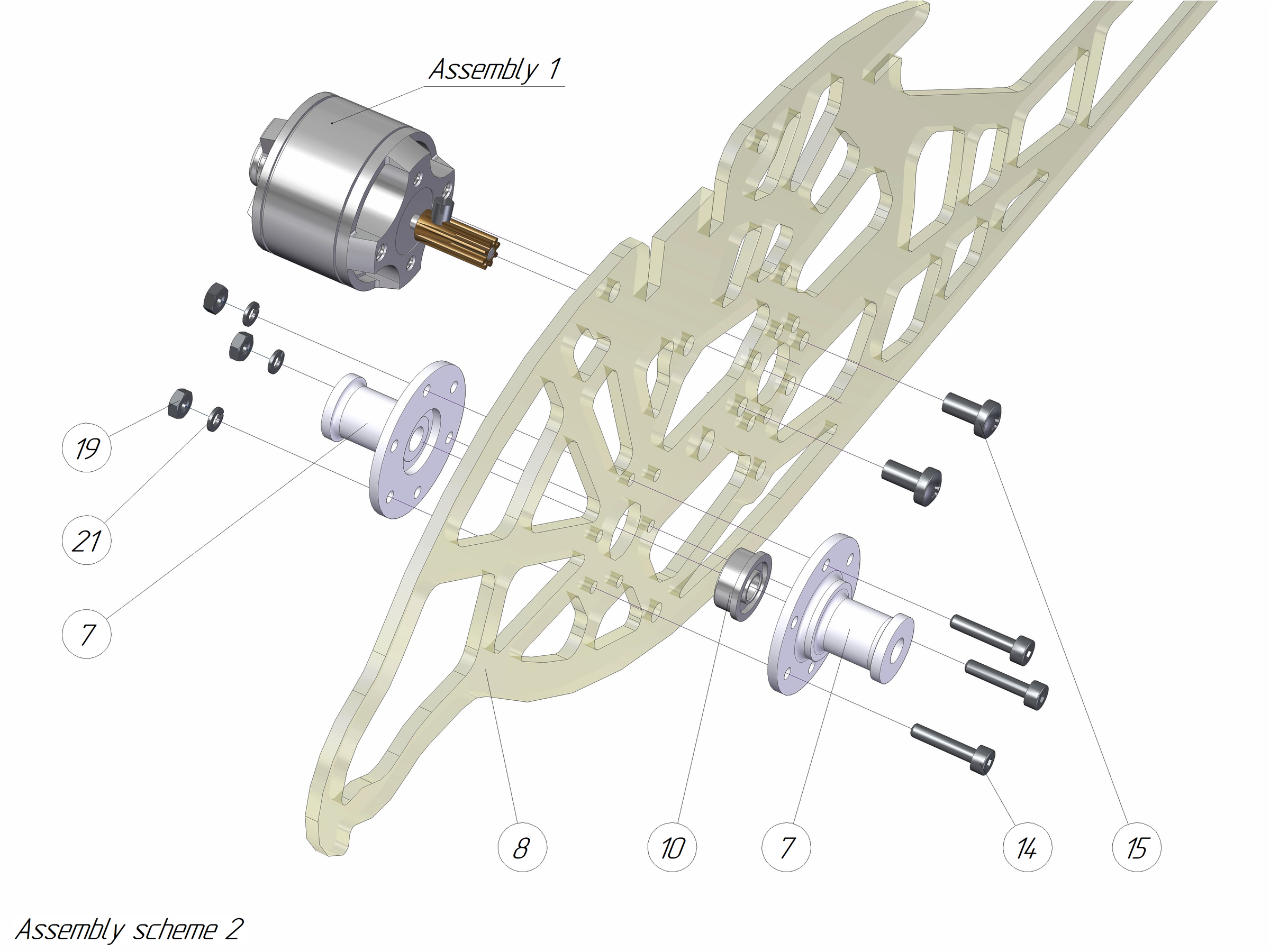 Assembly 1

19

21

7

8

10

7

14

15

Assembly scheme 2