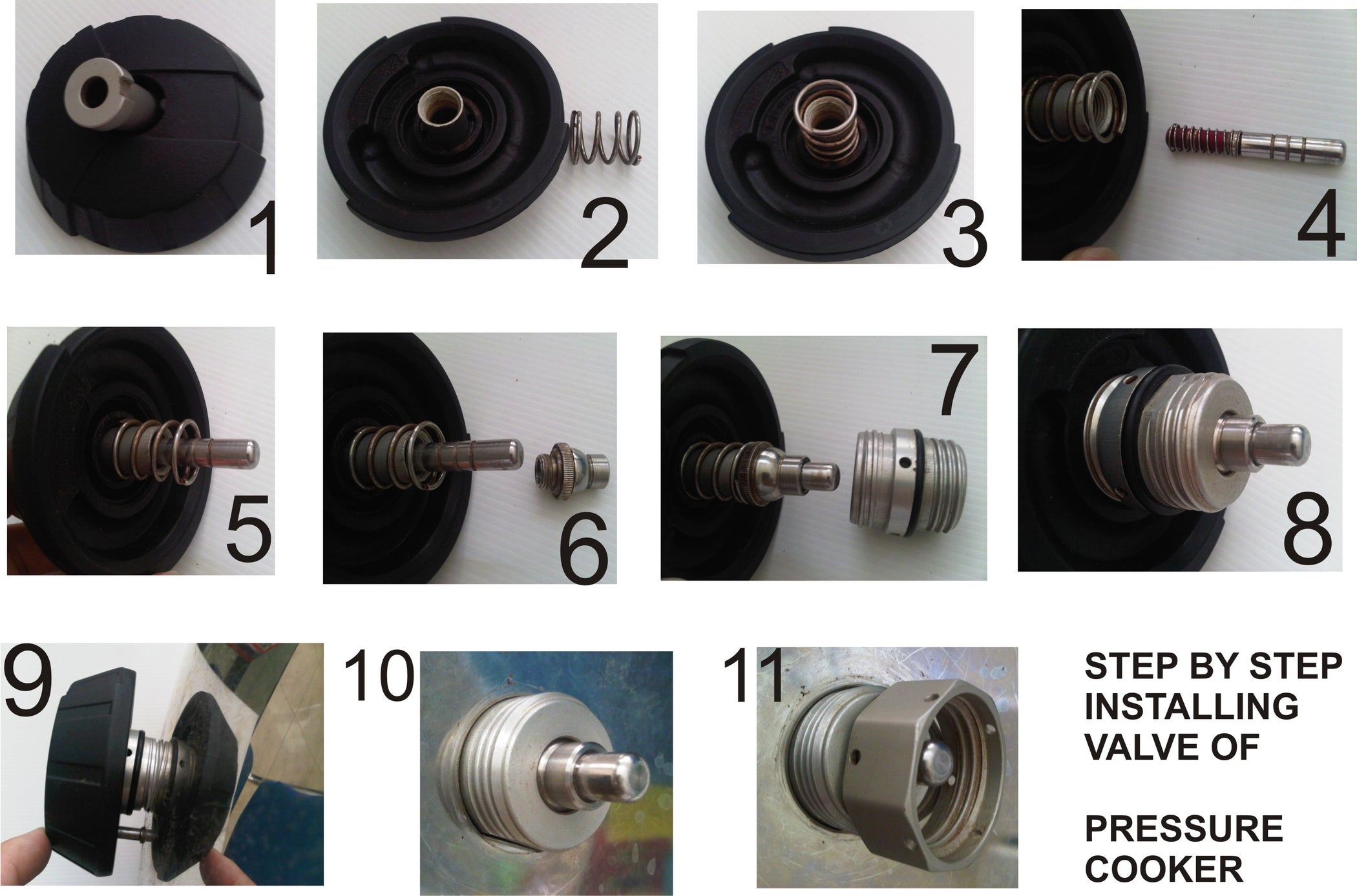 1

2

3

4

5

6

7

8

9

10

11

STEP BY STEP INSTALLING VALVE OF

PRESSURE COOKER