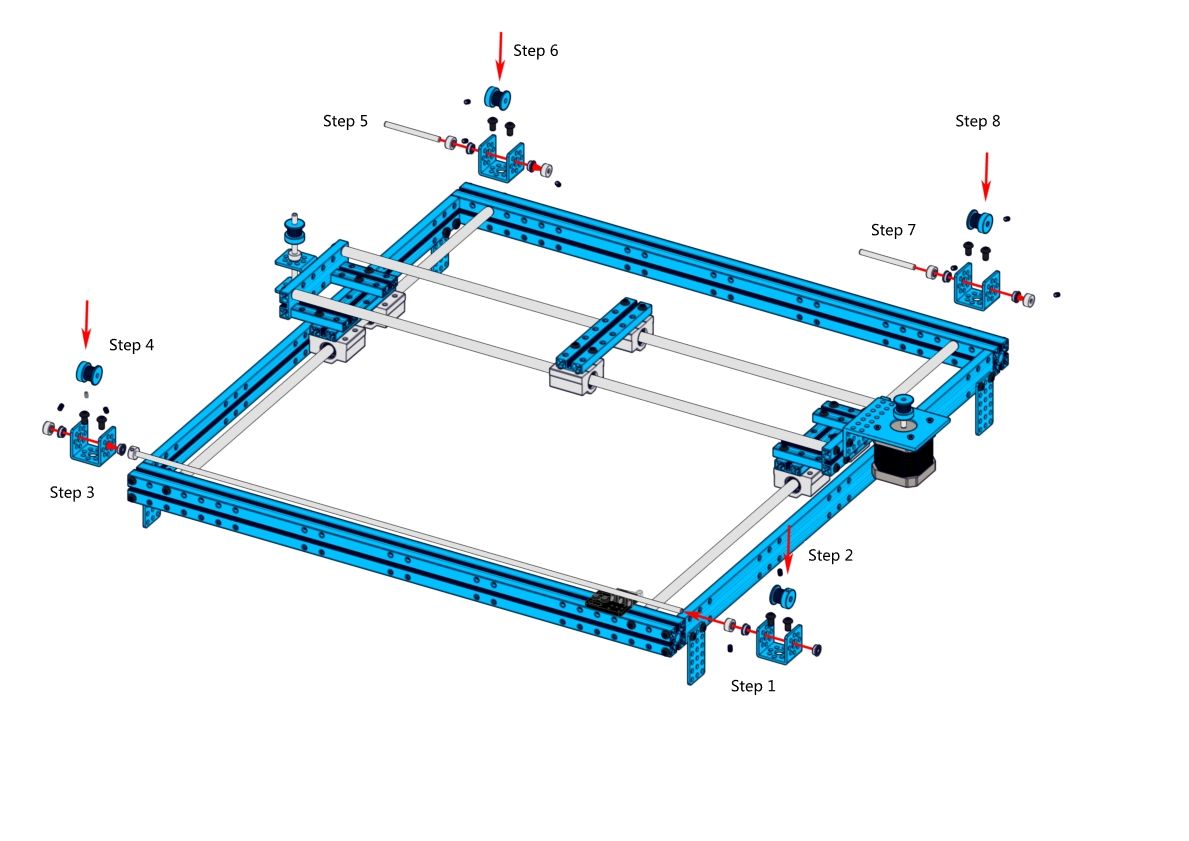 Step 6

Step 5

Step 8

Step 7

Step 4

Step 3

Step 2

Step 1