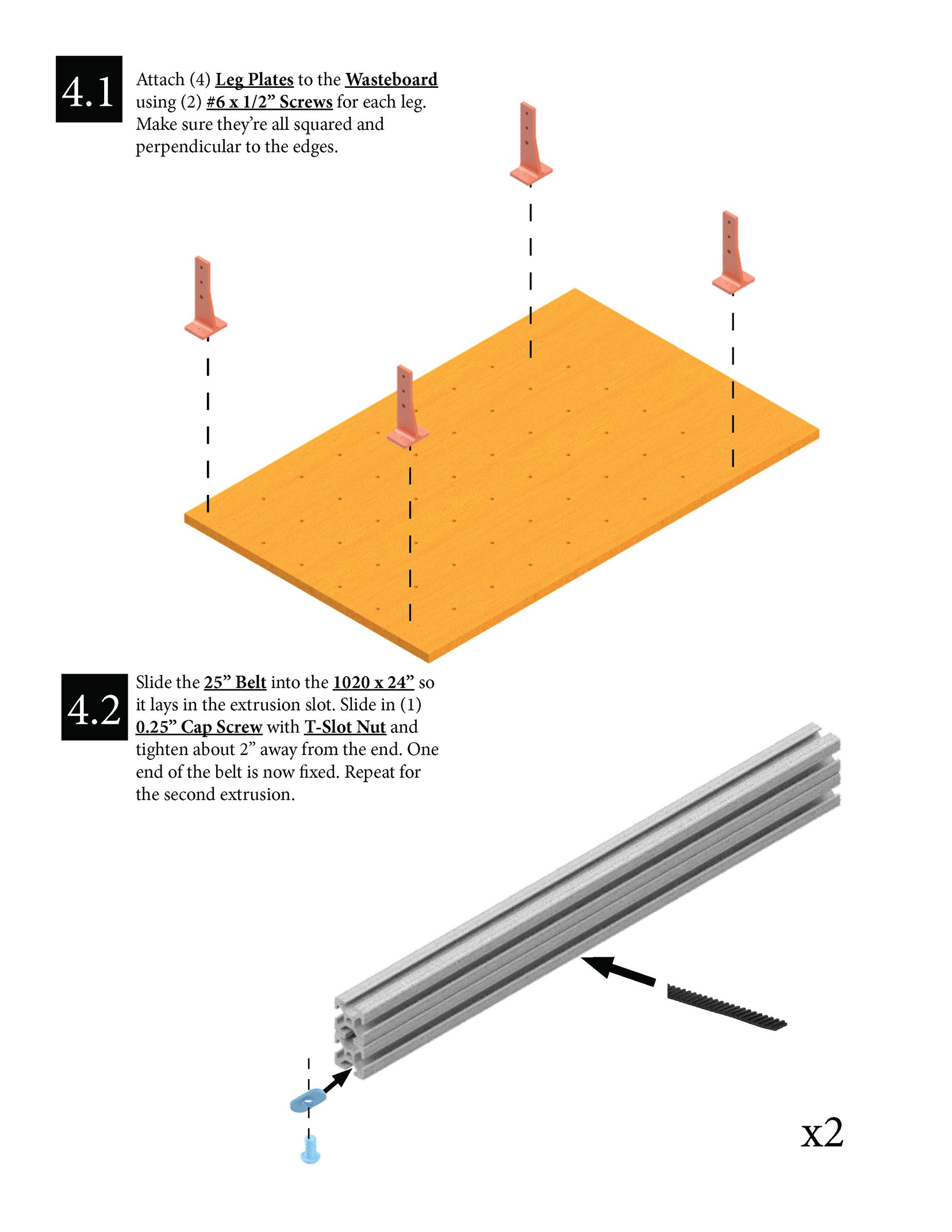 4.1

Attach (4) Leg Plates to the Wasteboard using (2) #6 x 1/2” Screws for each leg. Make sure they’re all squared and perpendicular to the edges.

4.2

Slide the 25” Belt into the 1020 x 24” so it lays in the extrusion slot. Slide in (1) 0.25” Cap Screw with T-Slot Nut and tighten about 2” away from the end. One end of the belt is now fixed. Repeat for the second extrusion.

x2