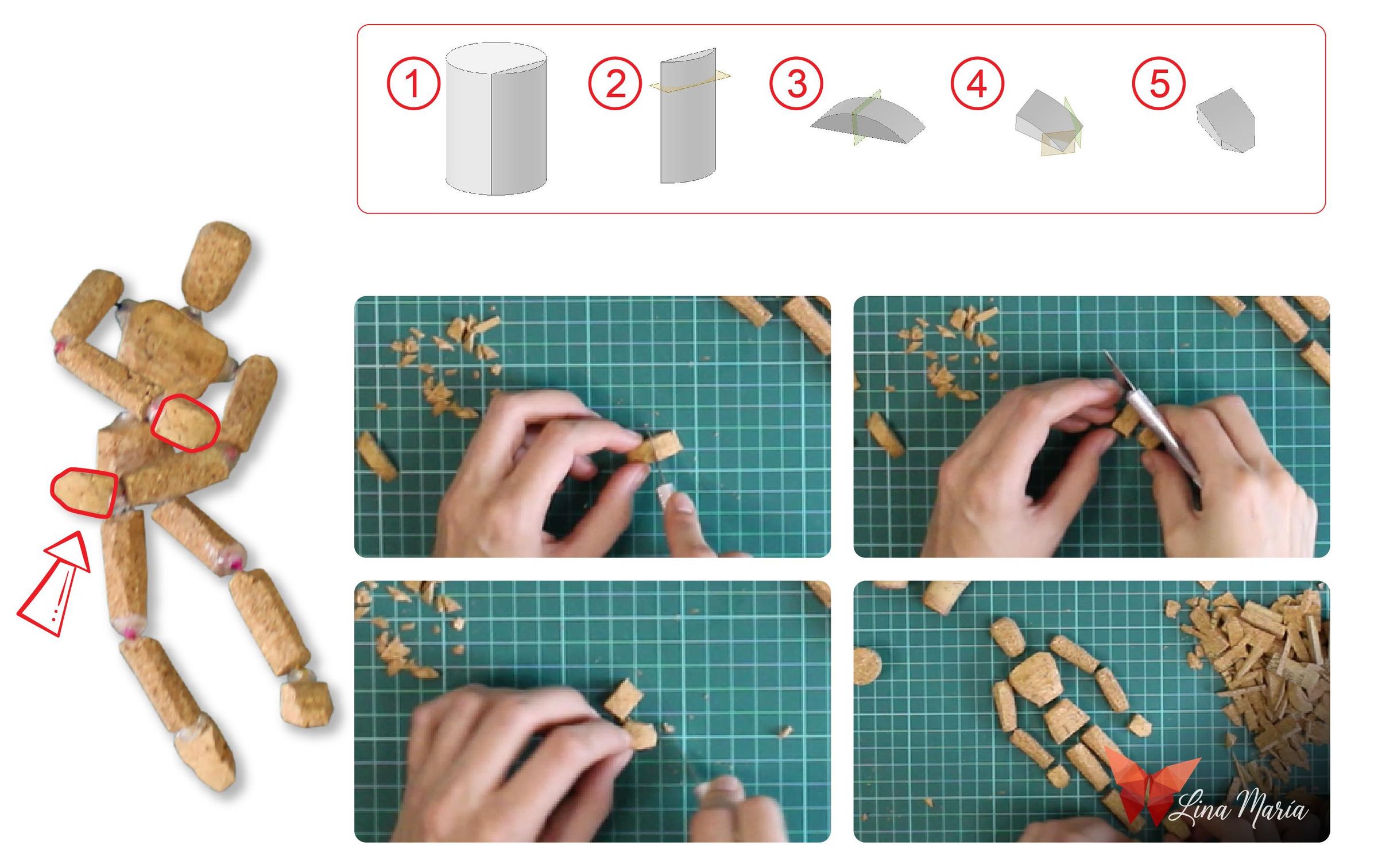 1

2

3

4

5

Lina María