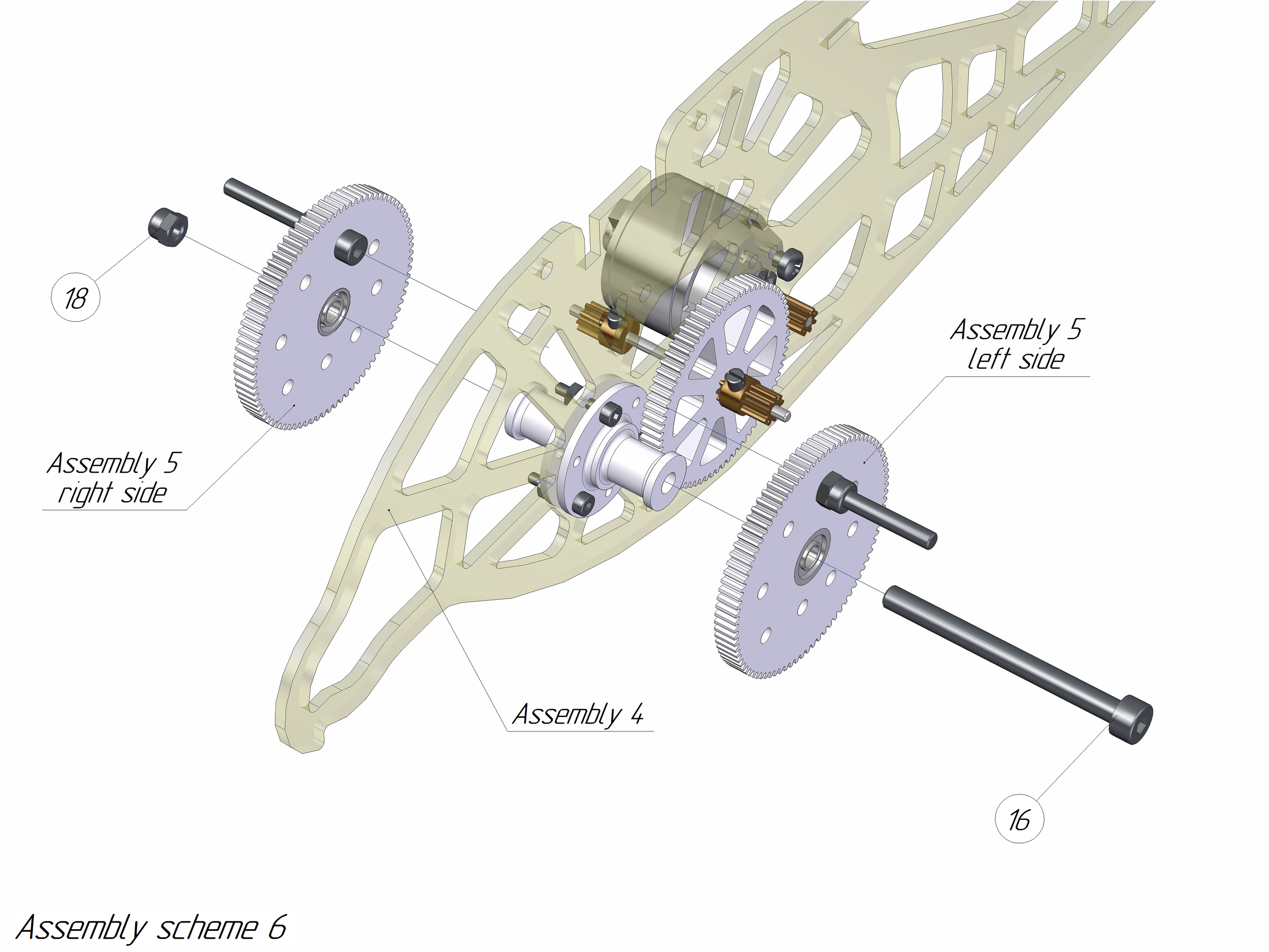 18

Assembly 5
left side

Assembly 5
right side

Assembly 4

16

Assembly scheme 6