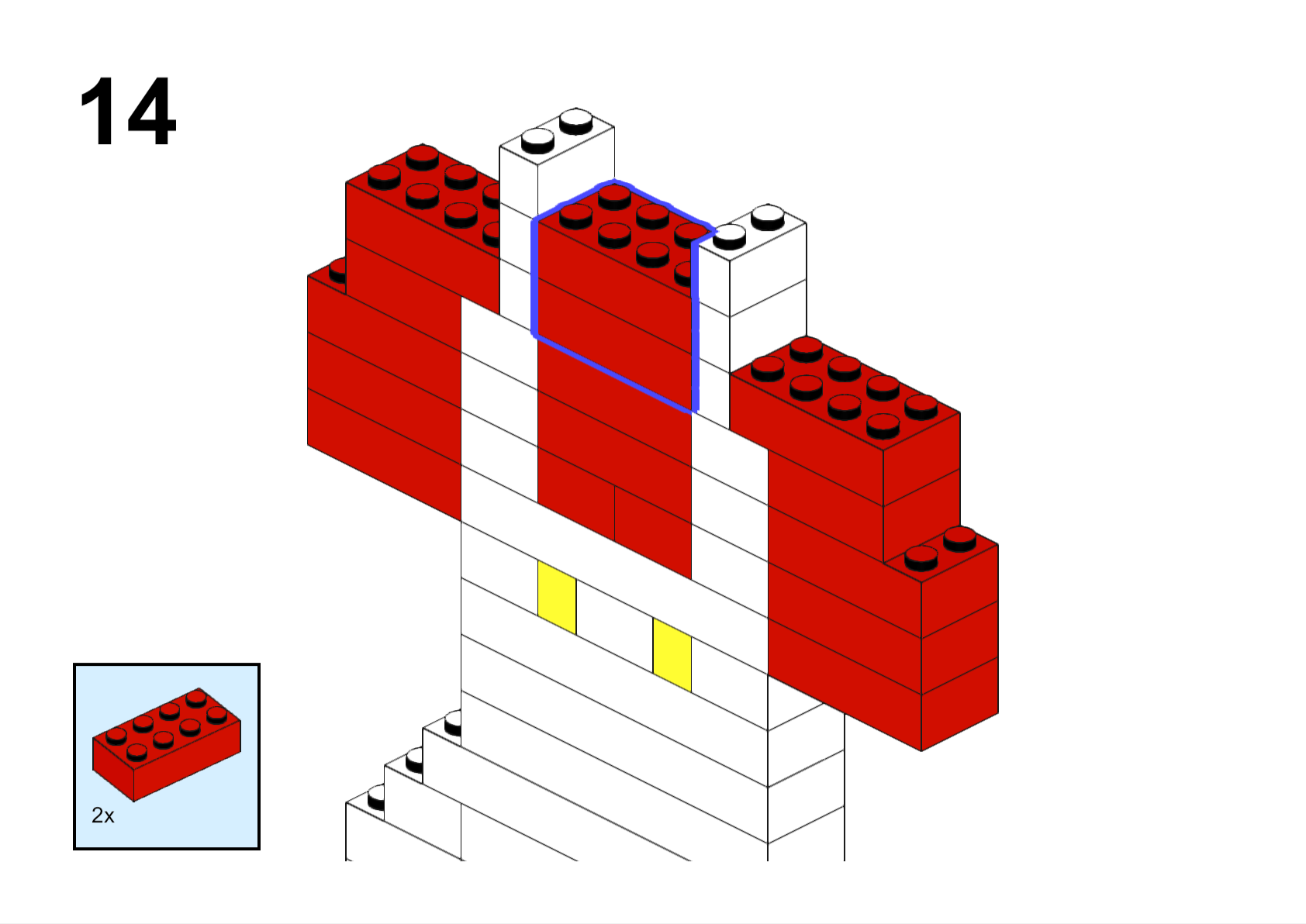 14

2x