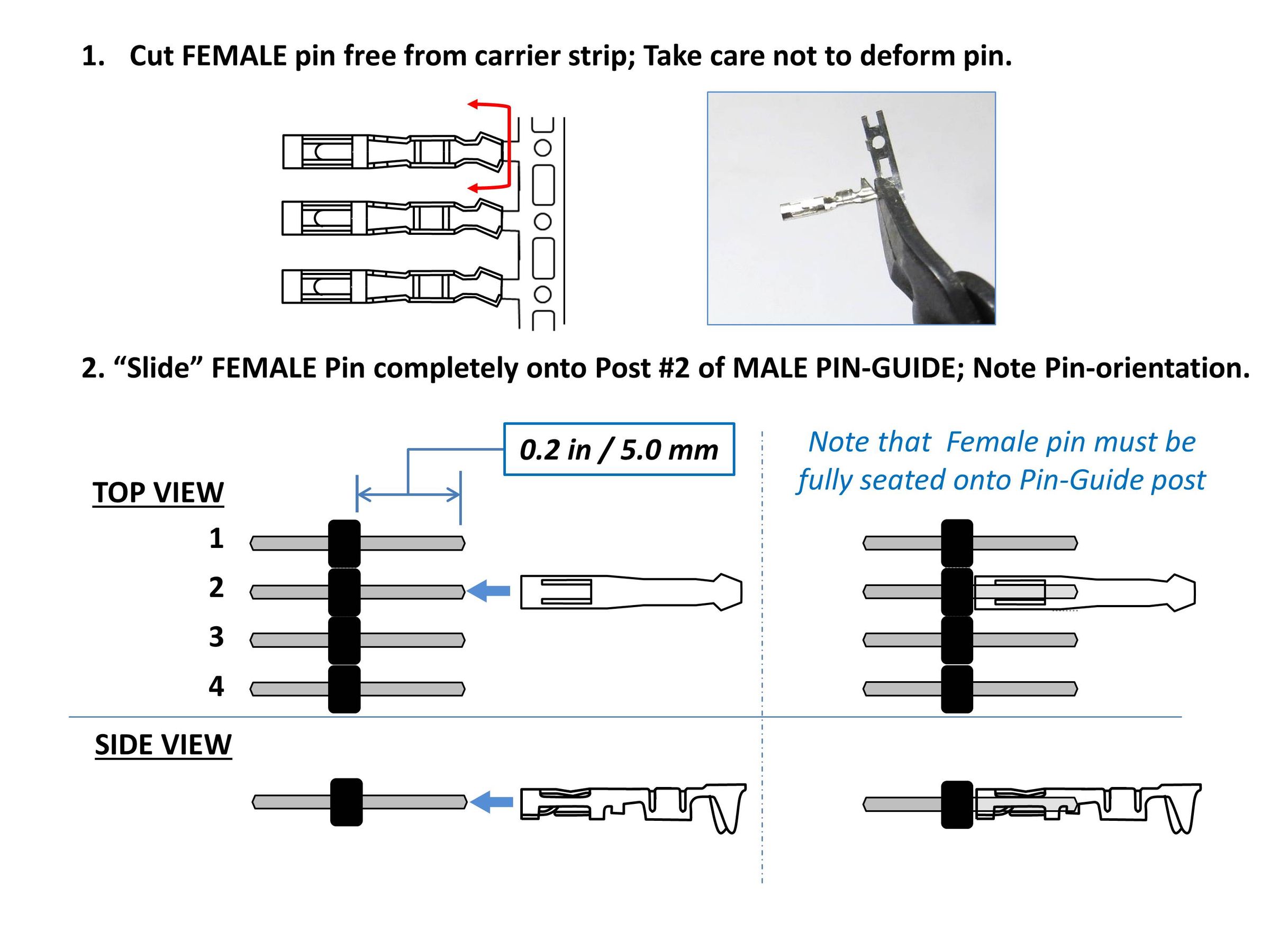 1. Cut FEMALE pin free from carrier strip; Take care not to deform pin.

2. “Slide” FEMALE Pin completely onto Post #2 of MALE PIN-GUIDE; Note Pin-orientation.

0.2 in / 5.0 mm

Note that Female pin must be fully seated onto Pin-Guide post

TOP VIEW

1

2

3

4

SIDE VIEW