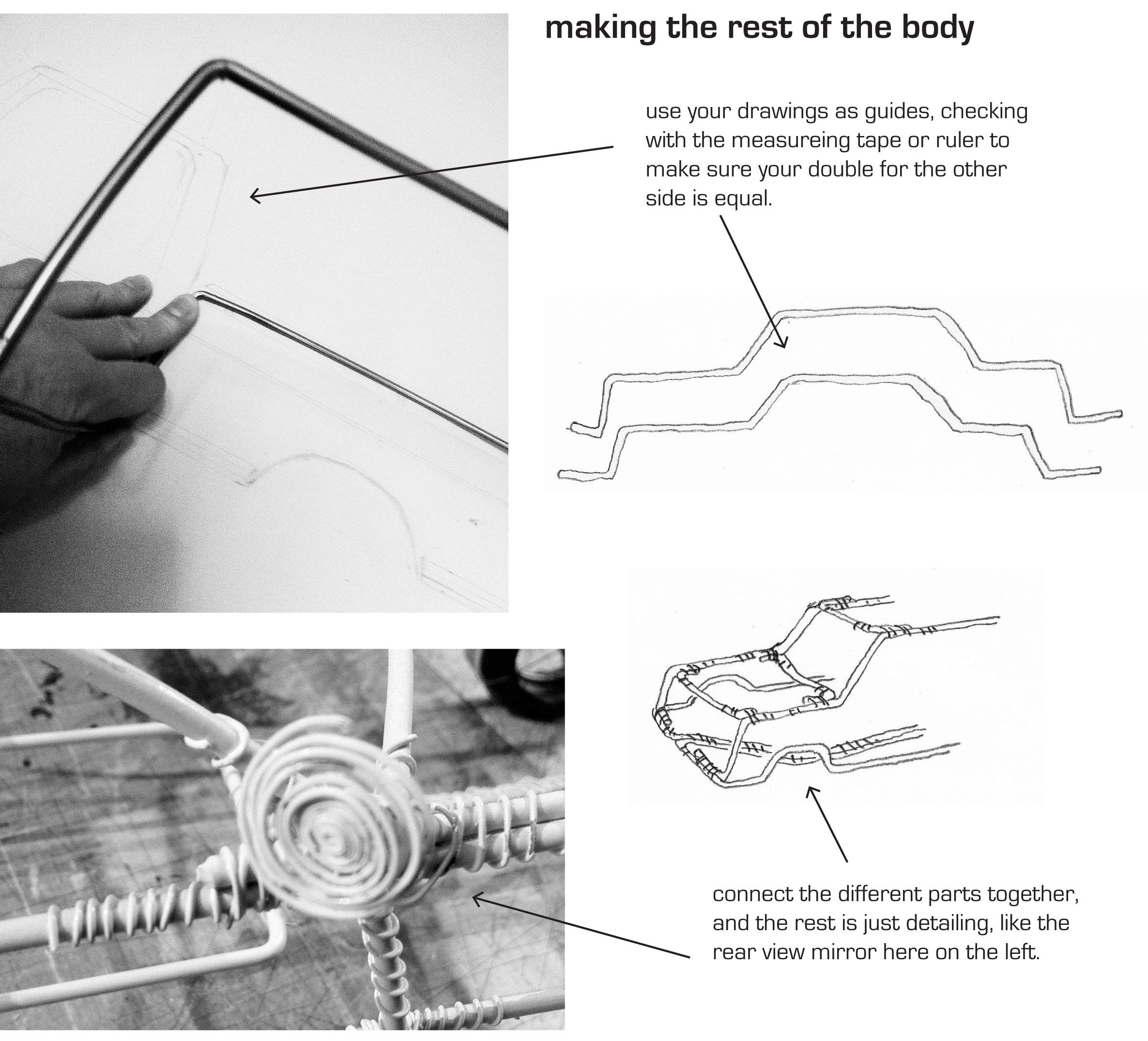 making the rest of the body

use your drawings as guides, checking with the measureing tape or ruler to make sure your double for the other side is equal.

connect the different parts together, and the rest is just detailing, like the rear view mirror here on the left.