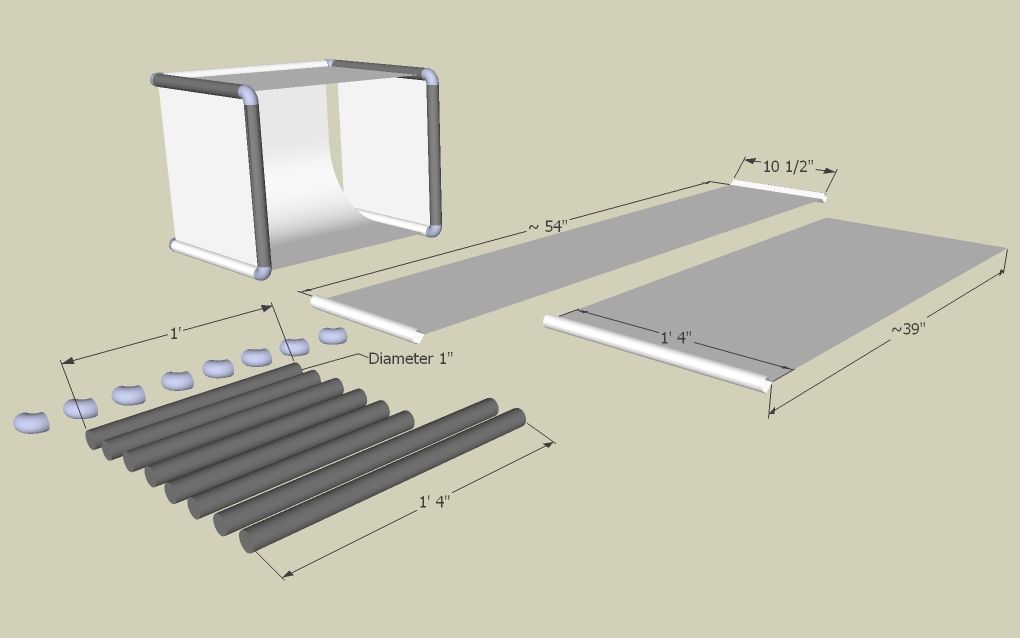 10 1/2"

~ 54"

1'

Diameter 1"

1' 4"

~39"

1' 4"