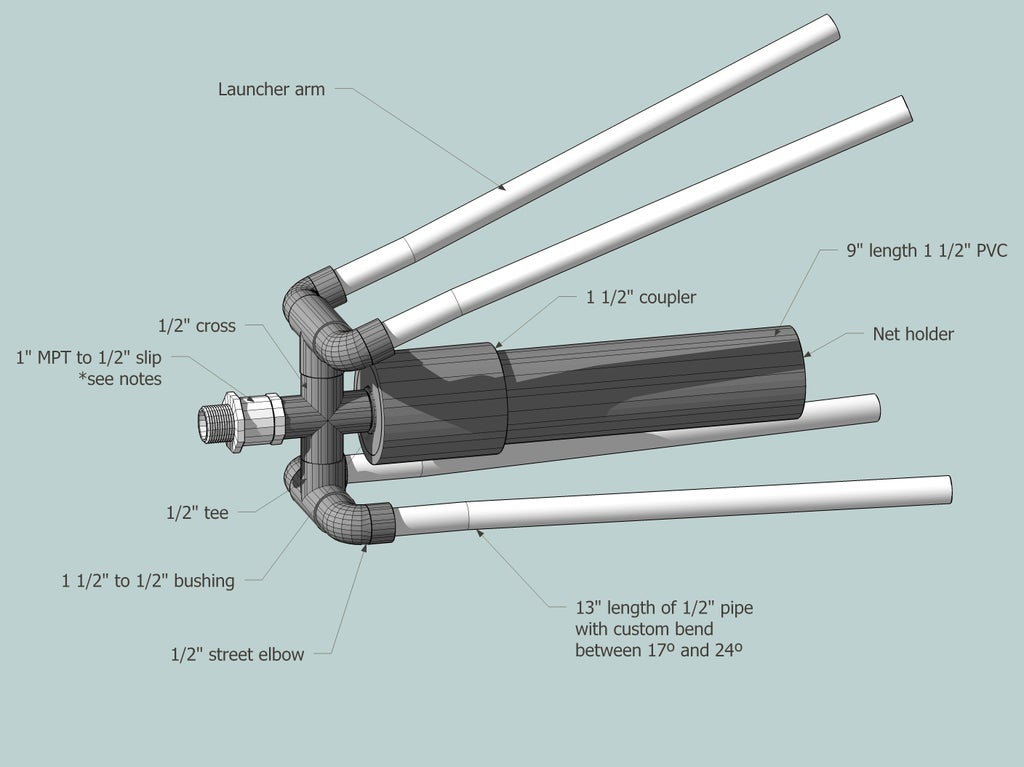 Launcher arm

9" length 1 1/2" PVC

1 1/2" coupler

Net holder

1/2" cross

1" MPT to 1/2" slip
*see notes

1/2" tee

1 1/2" to 1/2" bushing

1/2" street elbow

13" length of 1/2" pipe
with custom bend
between 17º and 24º