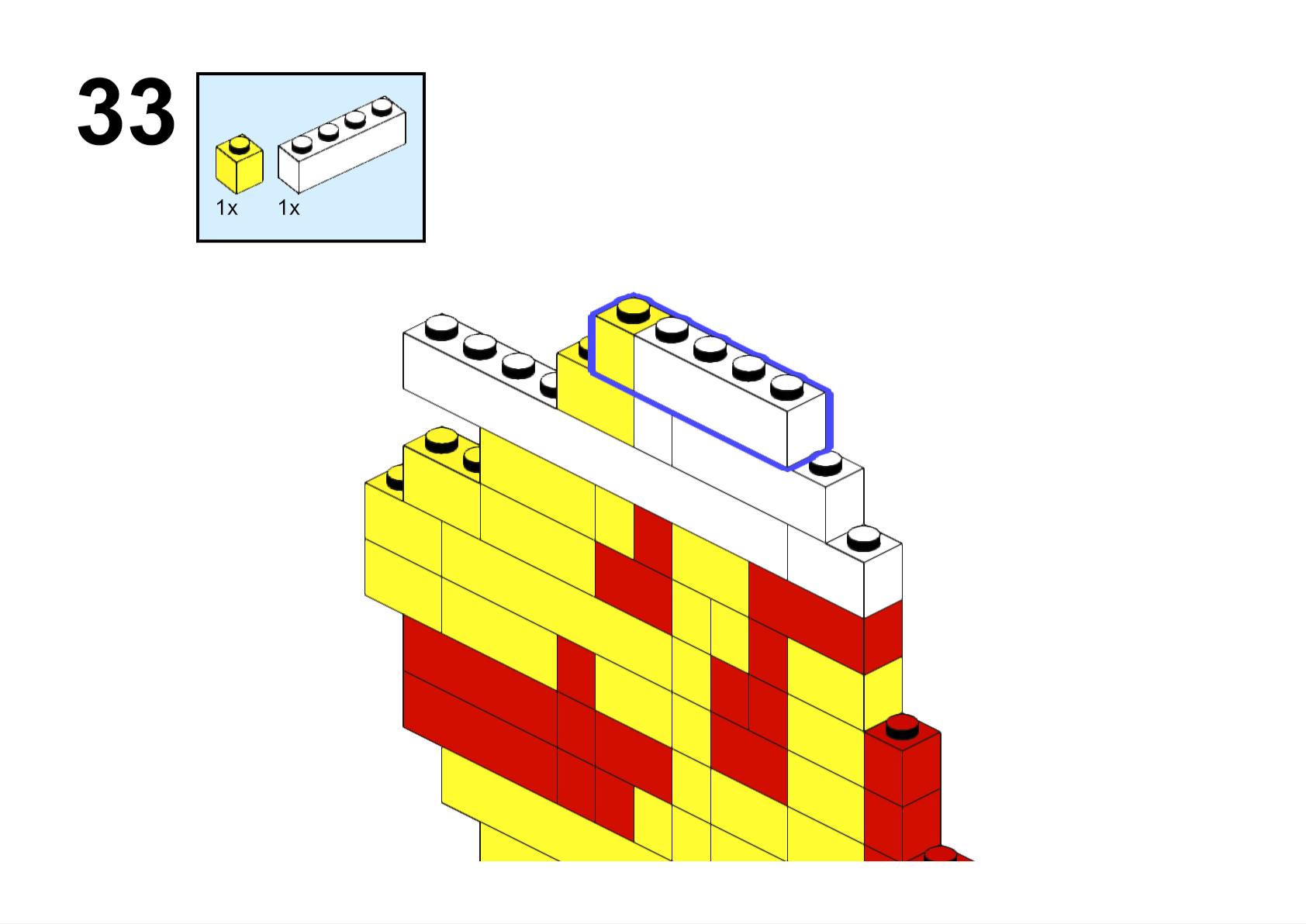 33

1x 1x