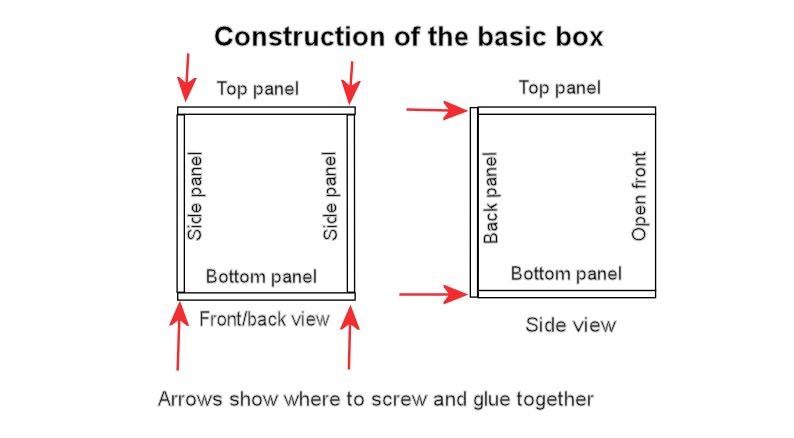 Construction of the basic box

Top panel

Side panel

Side panel

Bottom panel

Front/back view

Top panel

Back panel

Open front

Bottom panel

Side view

Arrows show where to screw and glue together