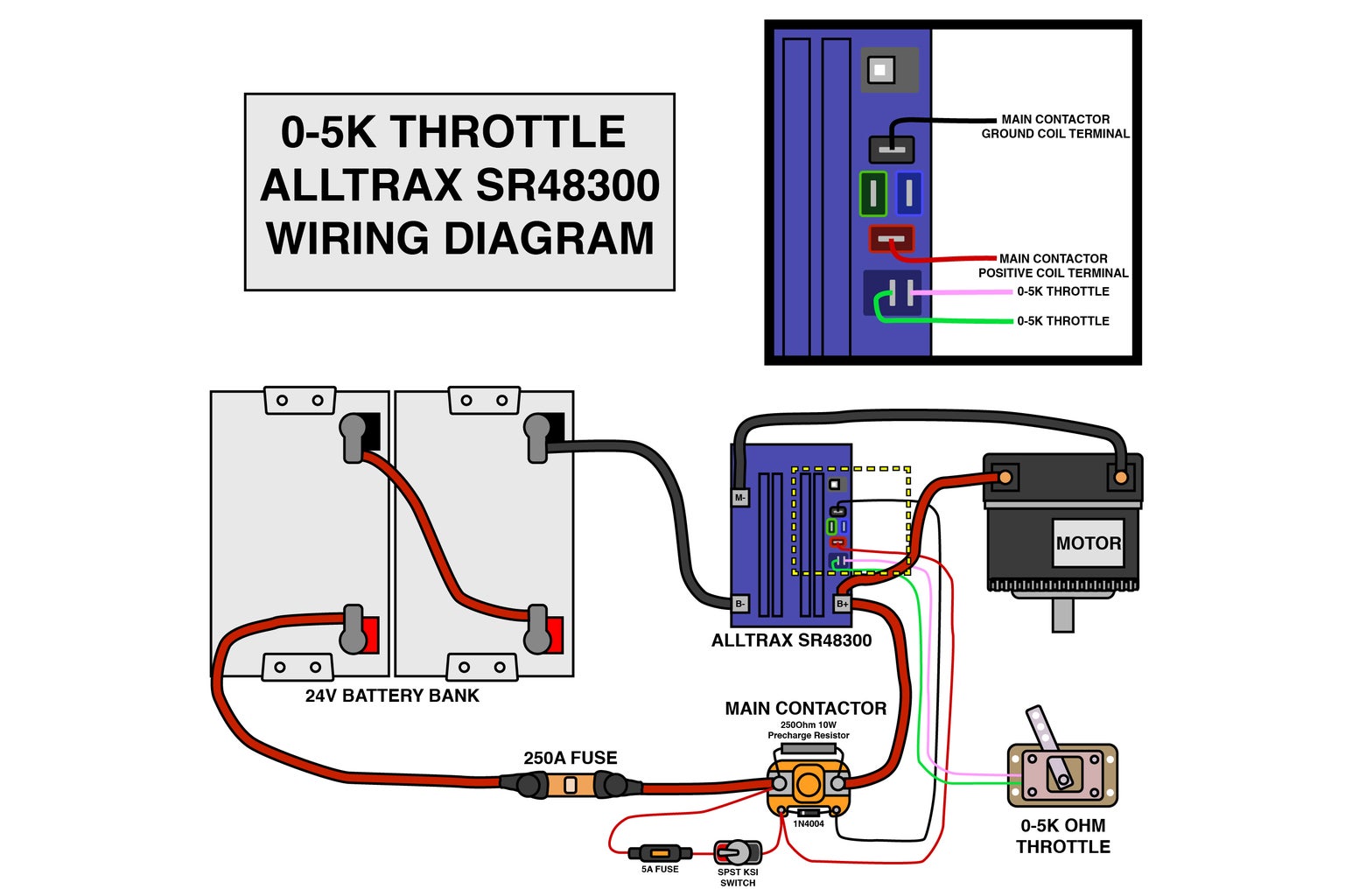 0-5K THROTTLE
ALLTRAX SR48300
WIRING DIAGRAM

MAIN CONTACTOR
GROUND COIL TERMINAL

MAIN CONTACTOR
POSITIVE COIL TERMINAL

0-5K THROTTLE

0-5K THROTTLE

M-

B-

B+

MOTOR

ALLTRAX SR48300

24V BATTERY BANK

MAIN CONTACTOR
250Ohm 10W
Precharge Resistor

250A FUSE

1N4004

5A FUSE

SPST KSI
SWITCH

0-5K OHM
THROTTLE