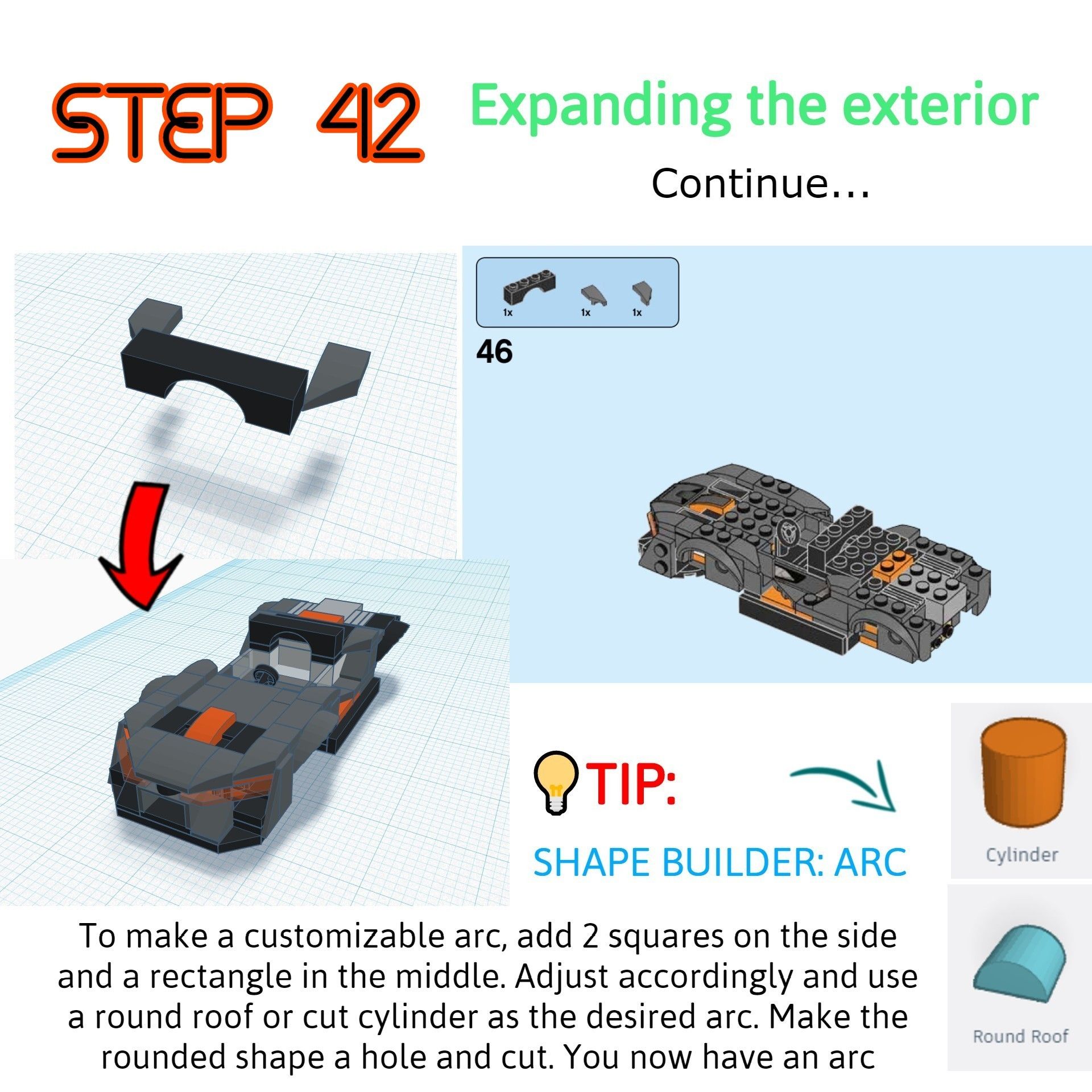 STEP 42 Expanding the exterior

Continue...

1x 1x 1x

46

TIP:

SHAPE BUILDER: ARC

Cylinder

Round Roof

To make a customizable arc, add 2 squares on the side and a rectangle in the middle. Adjust accordingly and use a round roof or cut cylinder as the desired arc. Make the rounded shape a hole and cut. You now have an arc