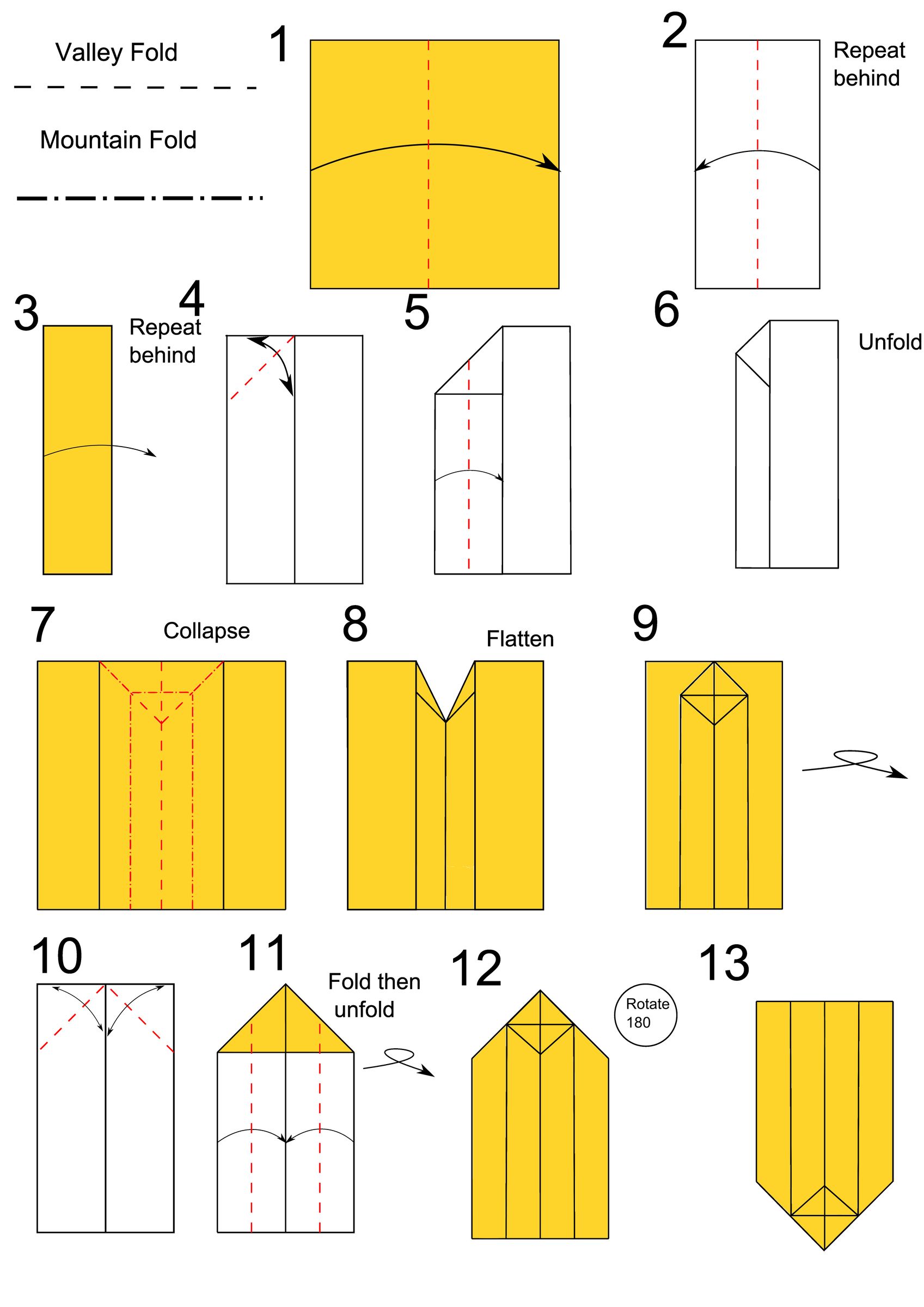 Valley Fold

Mountain Fold

1

2 Repeat behind

3 Repeat behind

4

5

6 Unfold

7 Collapse

8 Flatten

9

10

11 Fold then unfold

12 Rotate 180

13