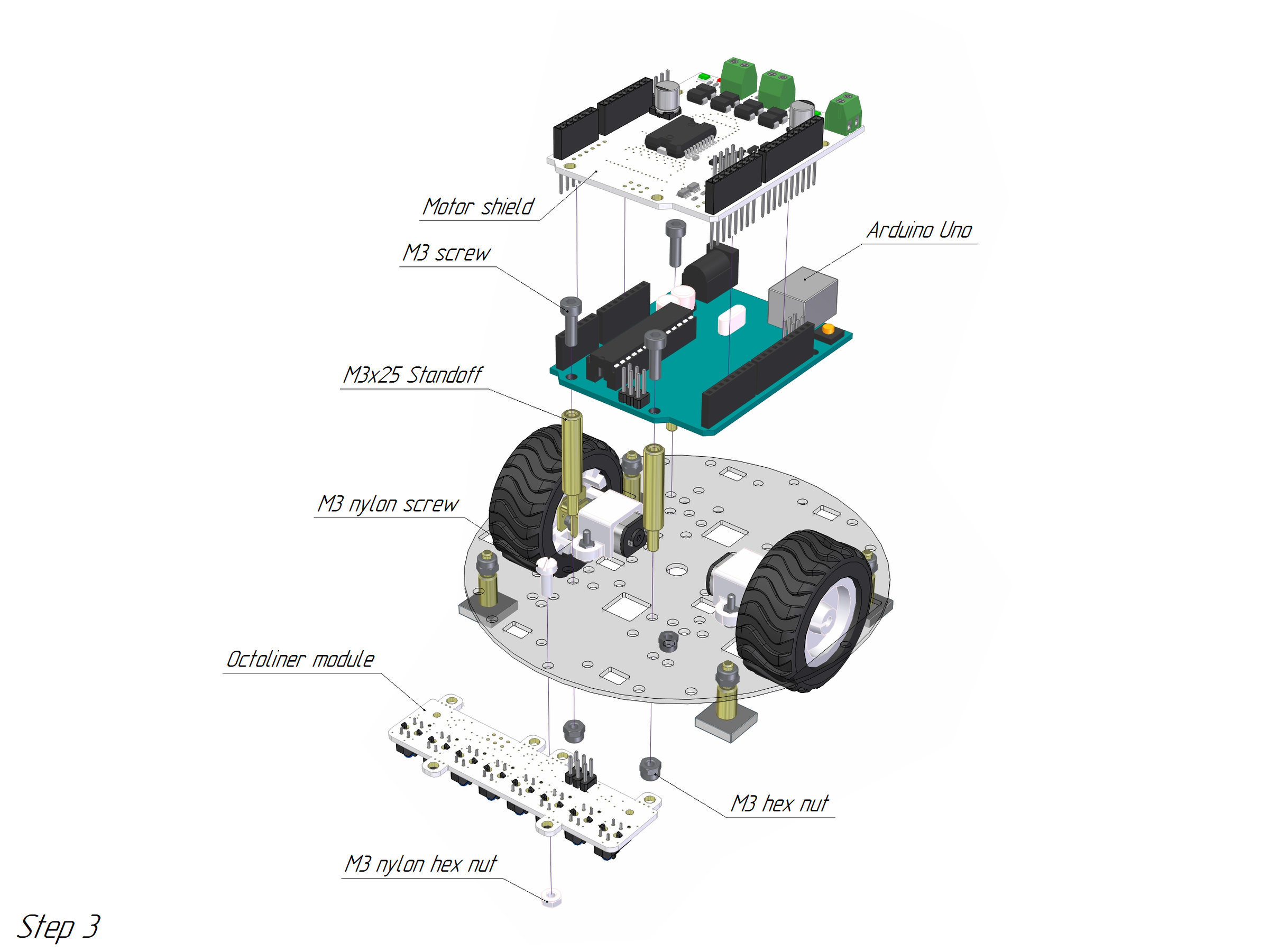 Motor shield

Arduino Uno

M3 screw

M3x25 Standoff

M3 nylon screw

Octoliner module

M3 hex nut

M3 nylon hex nut

Step 3