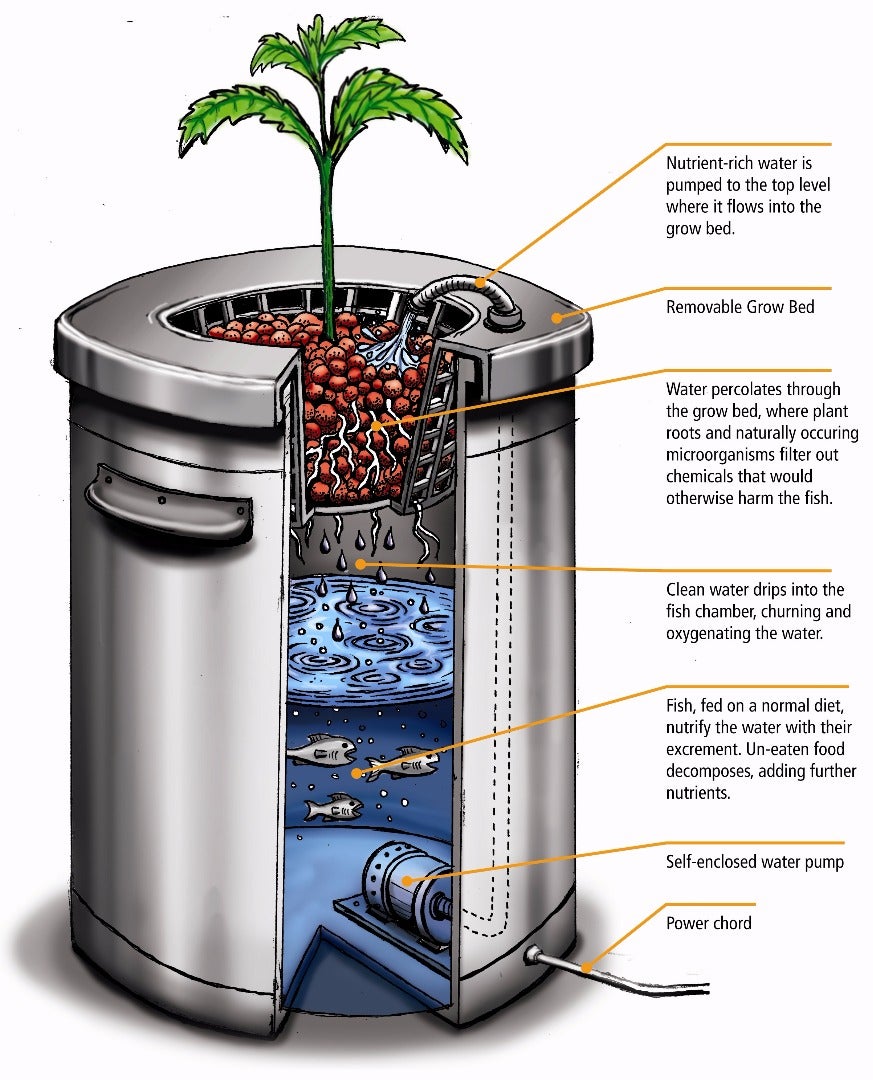 Nutrient-rich water is pumped to the top level where it flows into the grow bed.

Removable Grow Bed

Water percolates through the grow bed, where plant roots and naturally occuring microorganisms filter out chemicals that would otherwise harm the fish.

Clean water drips into the fish chamber, churning and oxygenating the water.

Fish, fed on a normal diet, nutrify the water with their excrement. Un-eaten food decomposes, adding further nutrients.

Self-enclosed water pump

Power chord