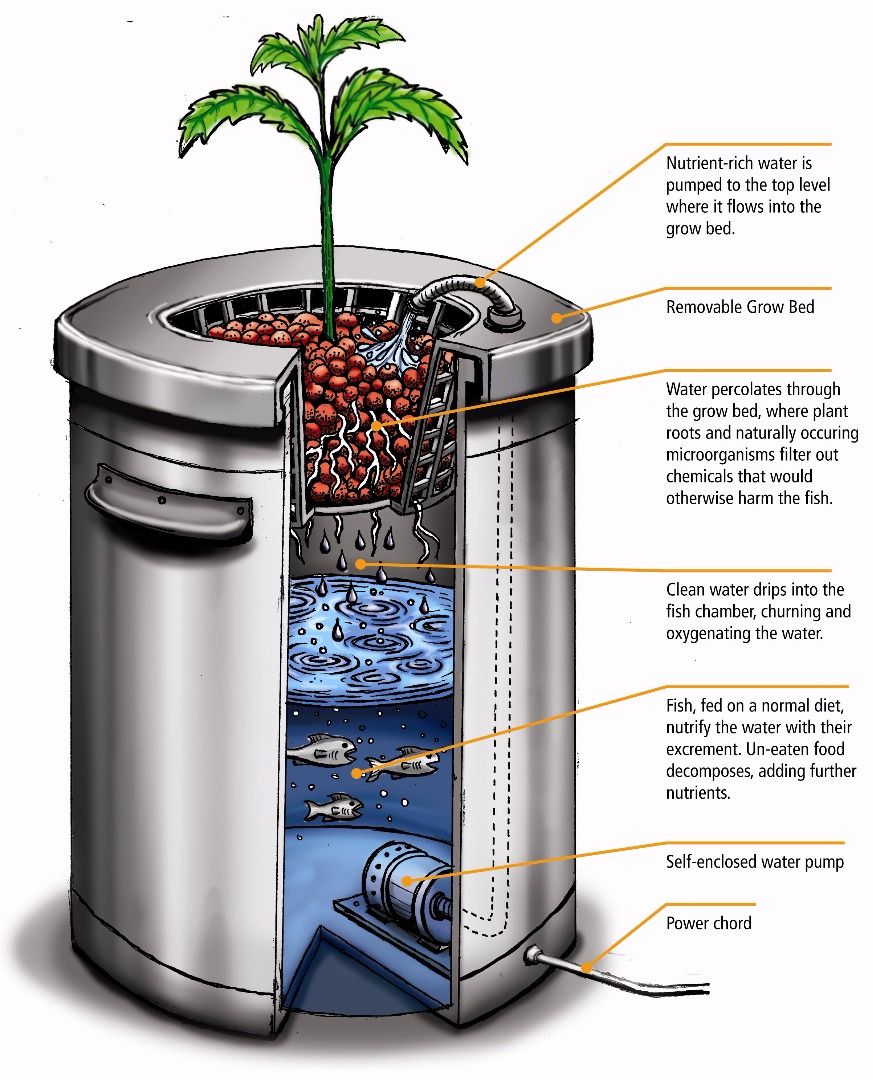 Nutrient-rich water is pumped to the top level where it flows into the grow bed.

Removable Grow Bed

Water percolates through the grow bed, where plant roots and naturally occuring microorganisms filter out chemicals that would otherwise harm the fish.

Clean water drips into the fish chamber, churning and oxygenating the water.

Fish, fed on a normal diet, nutrify the water with their excrement. Un-eaten food decomposes, adding further nutrients.

Self-enclosed water pump

Power chord