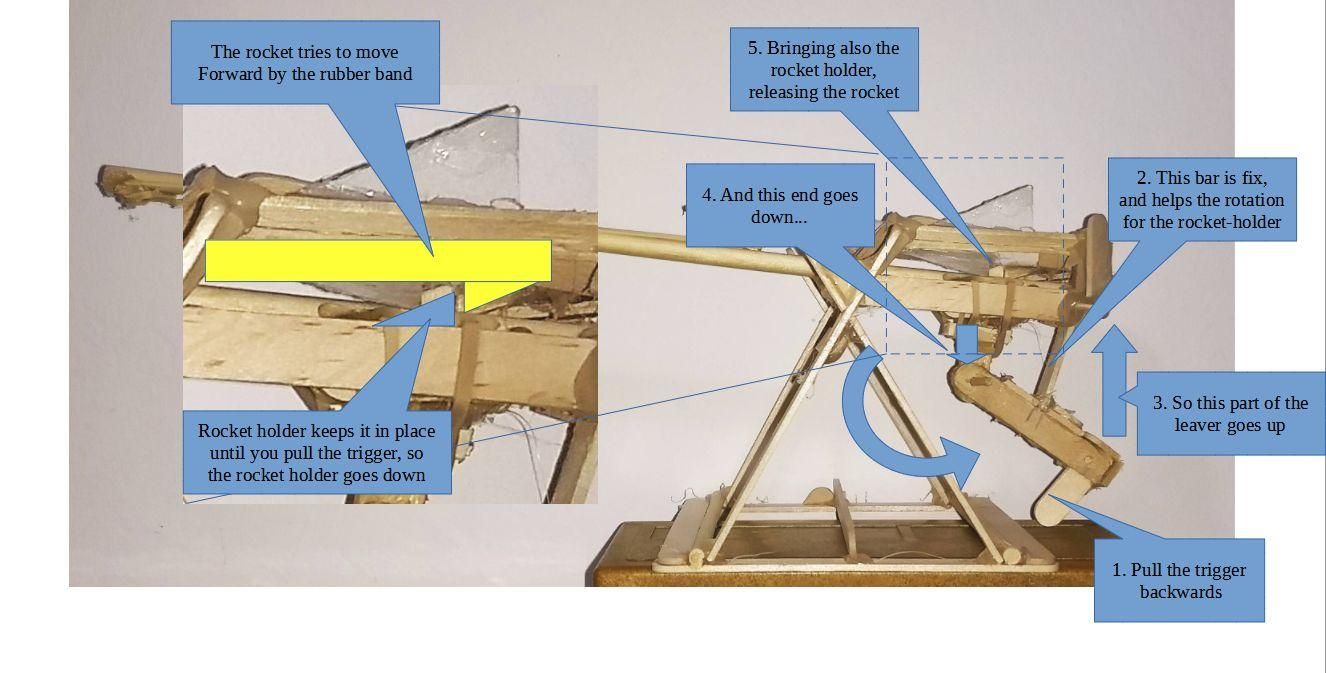 The rocket tries to move Forward by the rubber band

Rocket holder keeps it in place until you pull the trigger, so the rocket holder goes down

5. Bringing also the rocket holder, releasing the rocket

4. And this end goes down...

2. This bar is fix, and helps the rotation for the rocket-holder

3. So this part of the leaver goes up

1. Pull the trigger backwards