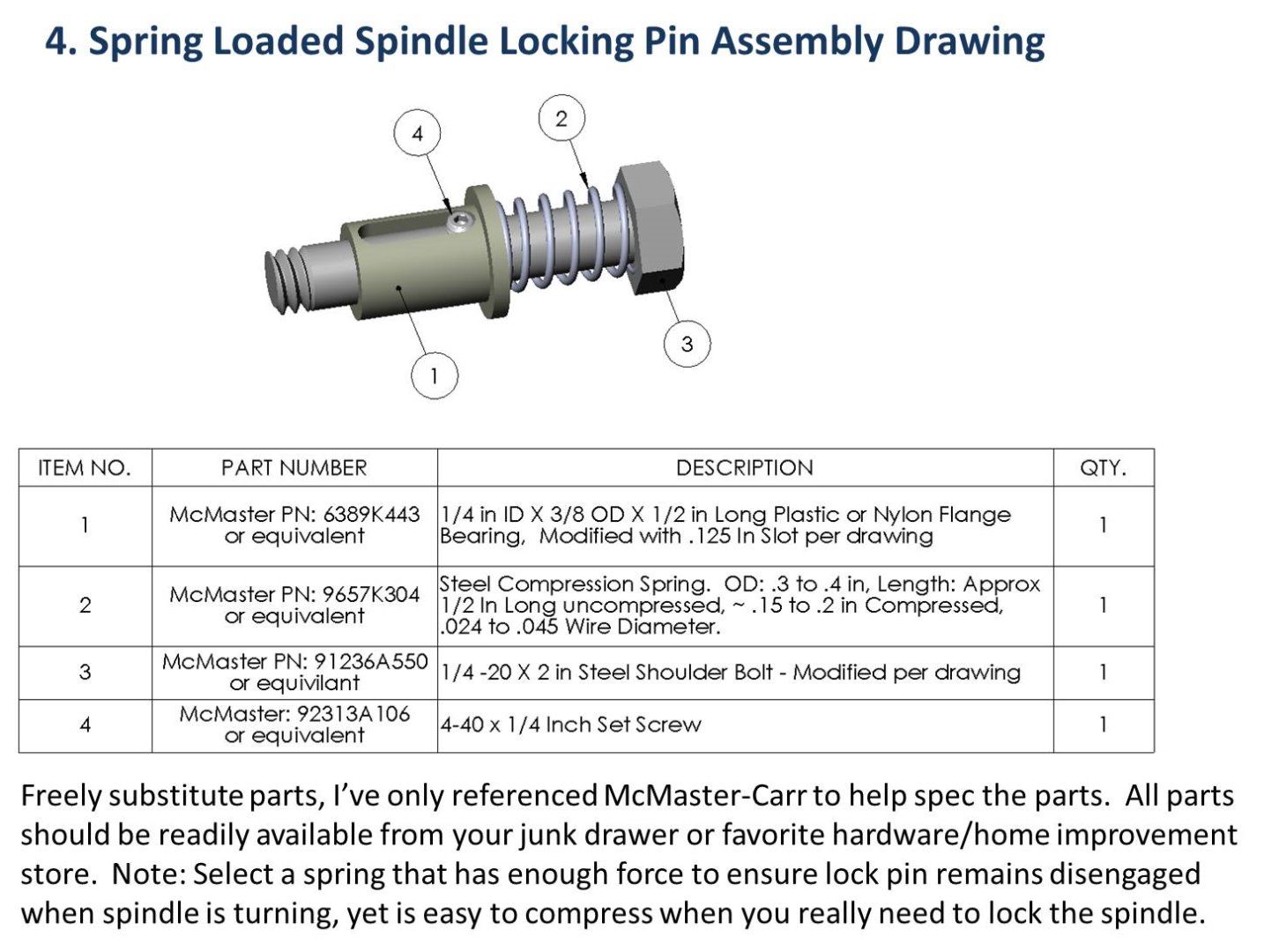 4. Spring Loaded Spindle Locking Pin Assembly Drawing

4

2

3

1

| ITEM NO. | PART NUMBER | DESCRIPTION | QTY. |
|---|---|---|---|
| 1 | McMaster PN: 6389K443 or equivalent | 1/4 in ID X 3/8 OD X 1/2 in Long Plastic or Nylon Flange Bearing, Modified with .125 In Slot per drawing | 1 |
| 2 | McMaster PN: 9657K304 or equivalent | Steel Compression Spring. OD: .3 to .4 in, Length: Approx 1/2 In Long uncompressed, ~ .15 to .2 in Compressed, .024 to .045 Wire Diameter. | 1 |
| 3 | McMaster PN: 91236A550 or equivilant | 1/4 -20 X 2 in Steel Shoulder Bolt - Modified per drawing | 1 |
| 4 | McMaster: 92313A106 or equivalent | 4-40 x 1/4 Inch Set Screw | 1 |

Freely substitute parts, I've only referenced McMaster-Carr to help spec the parts. All parts should be readily available from your junk drawer or favorite hardware/home improvement store. Note: Select a spring that has enough force to ensure lock pin remains disengaged when spindle is turning, yet is easy to compress when you really need to lock the spindle.