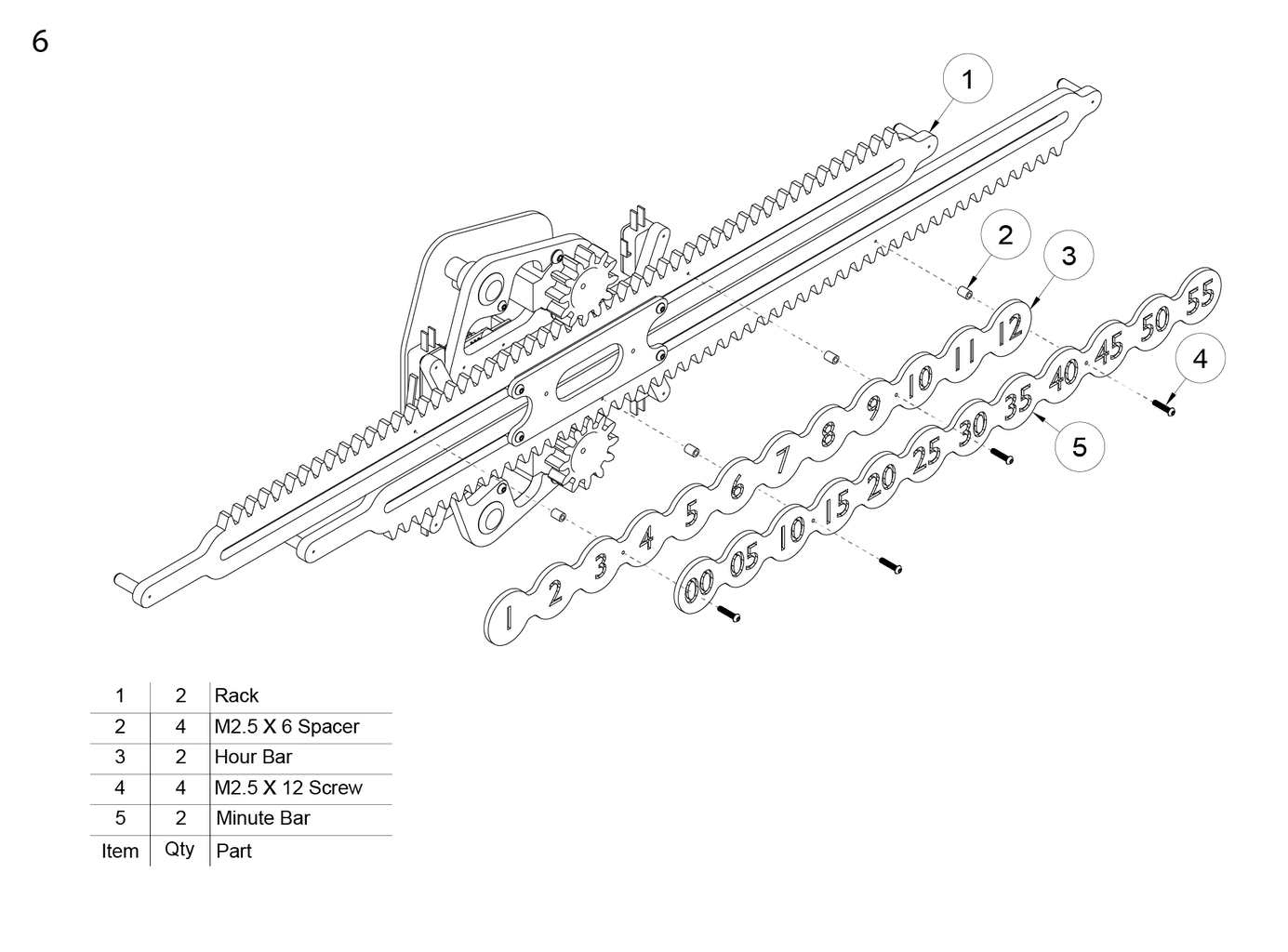 6

1

2

3

4

5

1 2 3 4 5 6 7 8 9 10 11 12

00 05 10 15 20 25 30 35 40 45 50 55

| 1 | 2 | Rack |
|---|---|---|
| 2 | 4 | M2.5 X 6 Spacer |
| 3 | 2 | Hour Bar |
| 4 | 4 | M2.5 X 12 Screw |
| 5 | 2 | Minute Bar |
| Item | Qty | Part |