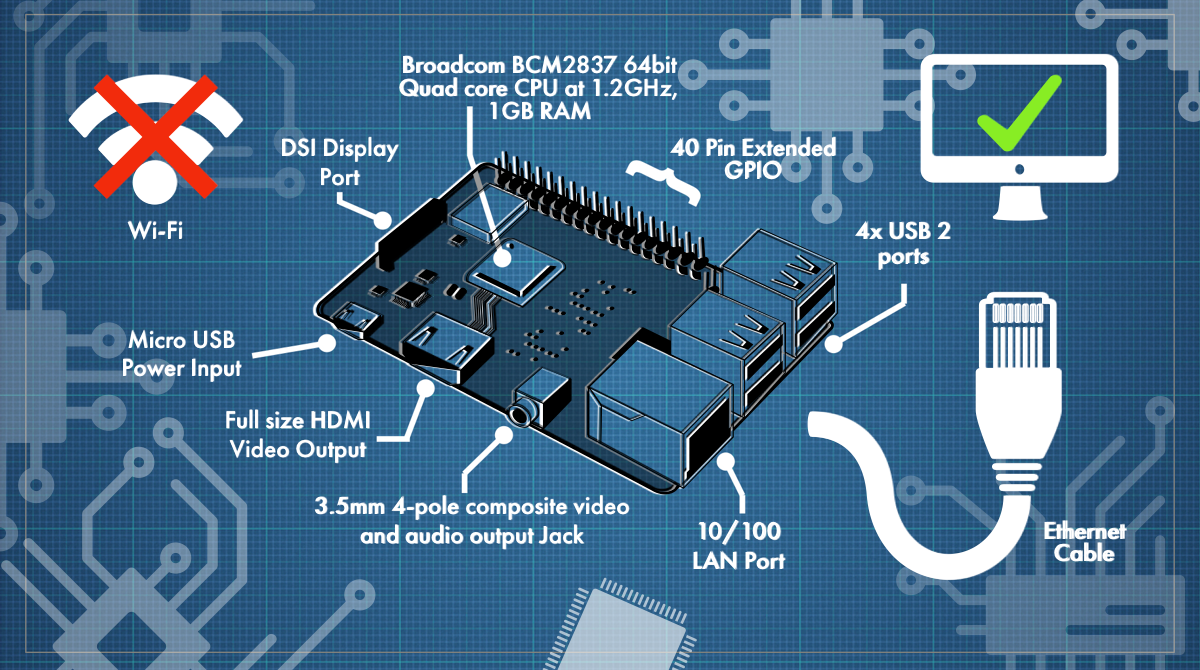 Wi-Fi

Broadcom BCM2837 64bit Quad core CPU at 1.2GHz, 1GB RAM

DSI Display Port

40 Pin Extended GPIO

4x USB 2 ports

Micro USB Power Input

Full size HDMI Video Output

3.5mm 4-pole composite video and audio output Jack

10/100 LAN Port

Ethernet Cable