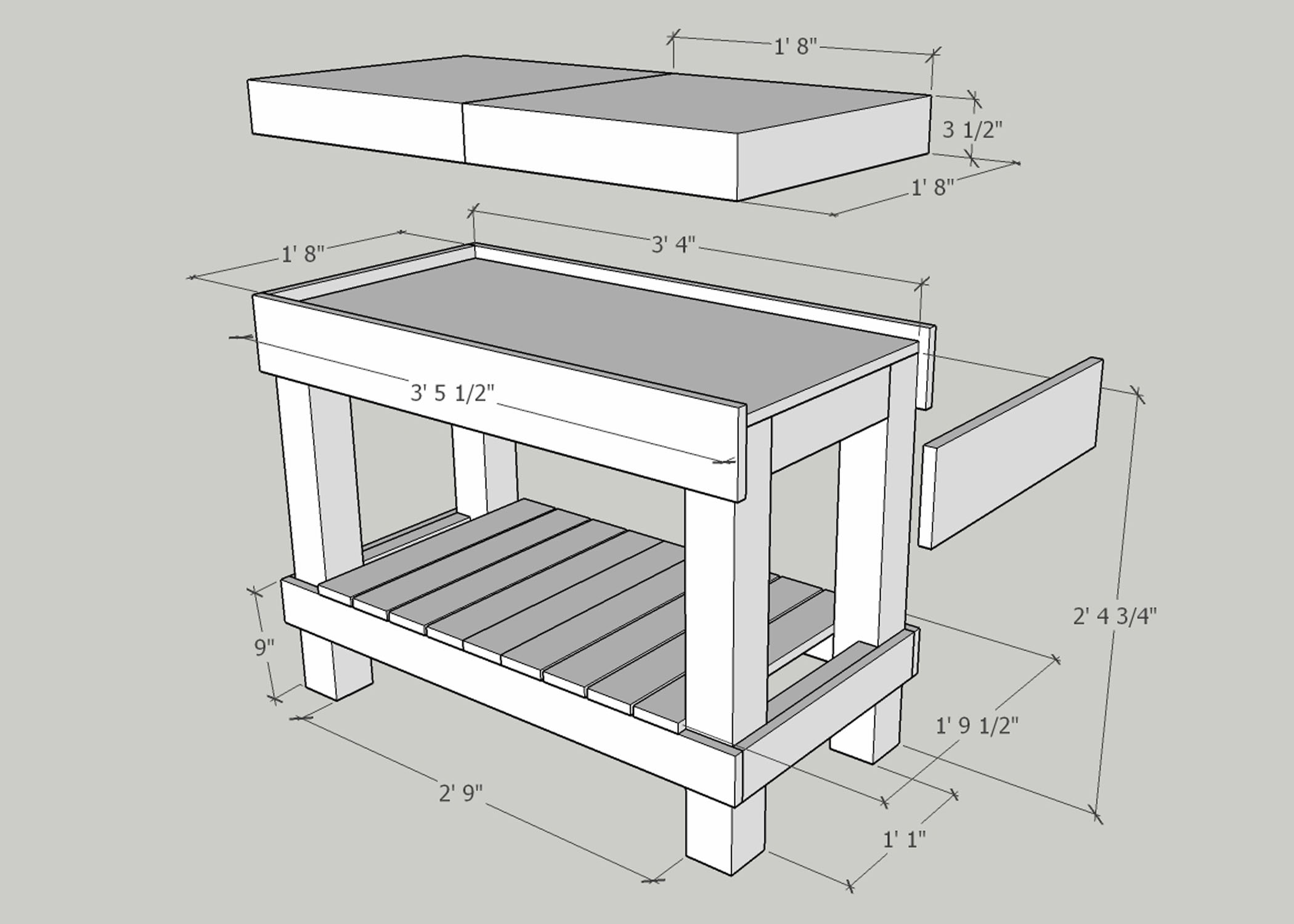 1' 8"

3 1/2"

1' 8"

1' 8"

3' 4"

3' 5 1/2"

2' 4 3/4"

9"

1' 9 1/2"

2' 9"

1' 1"