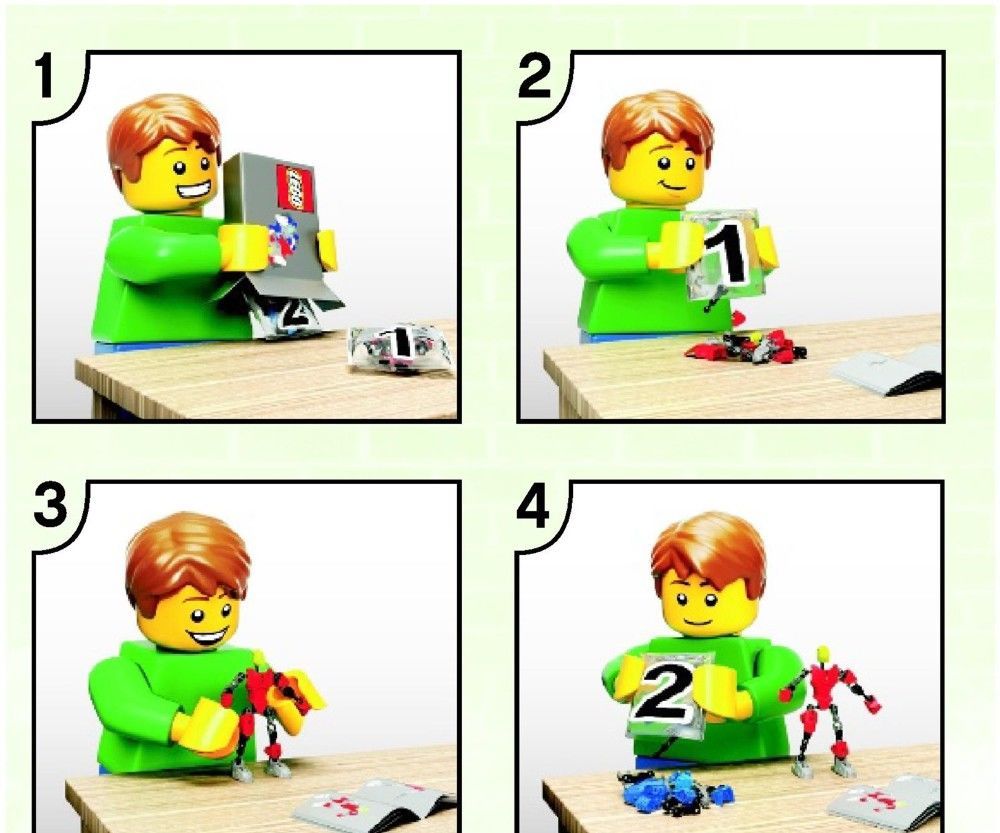 1

LEGO

2

1

2

1

3

4

2