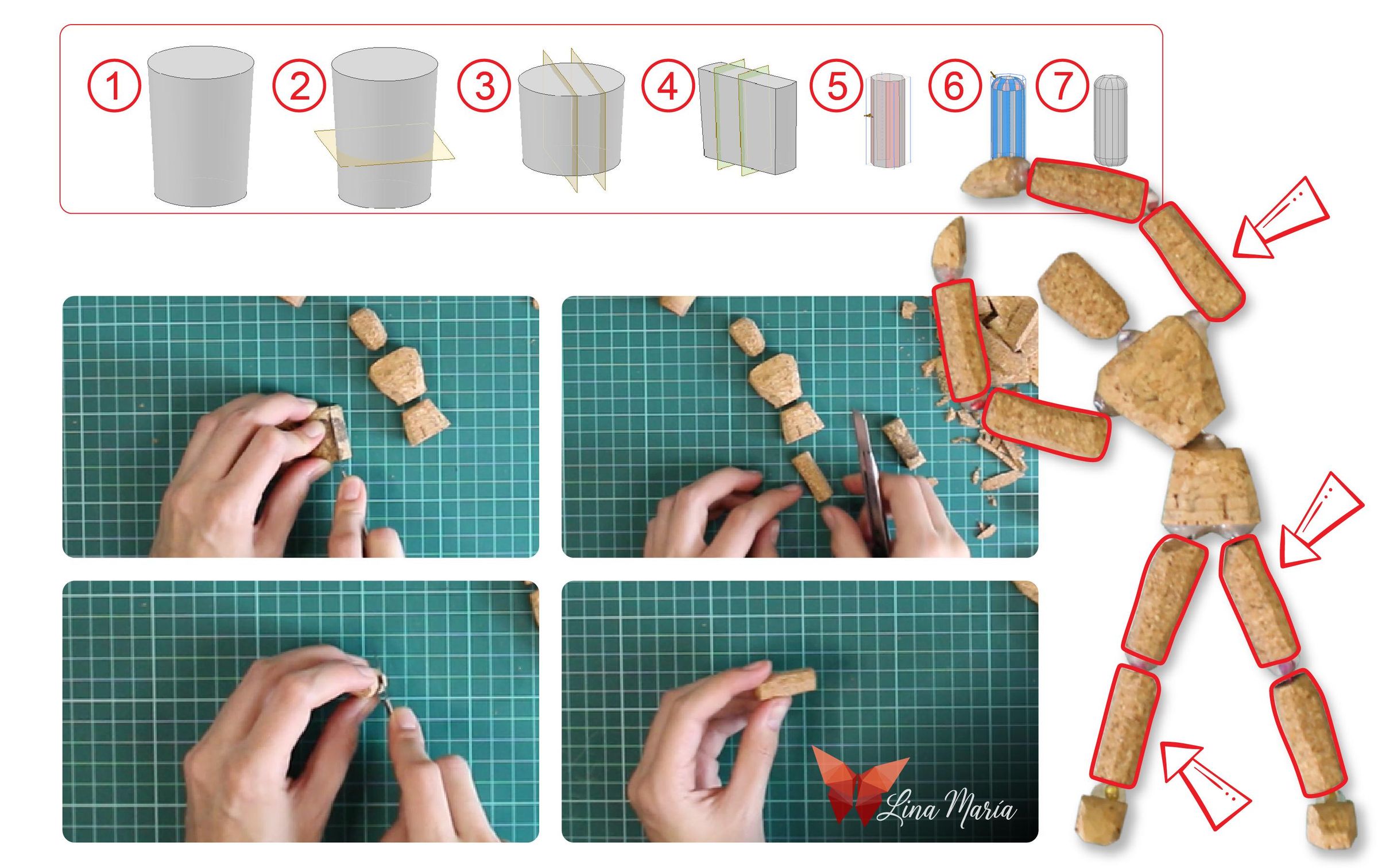 1 2 3 4 5 6 7

Lina María