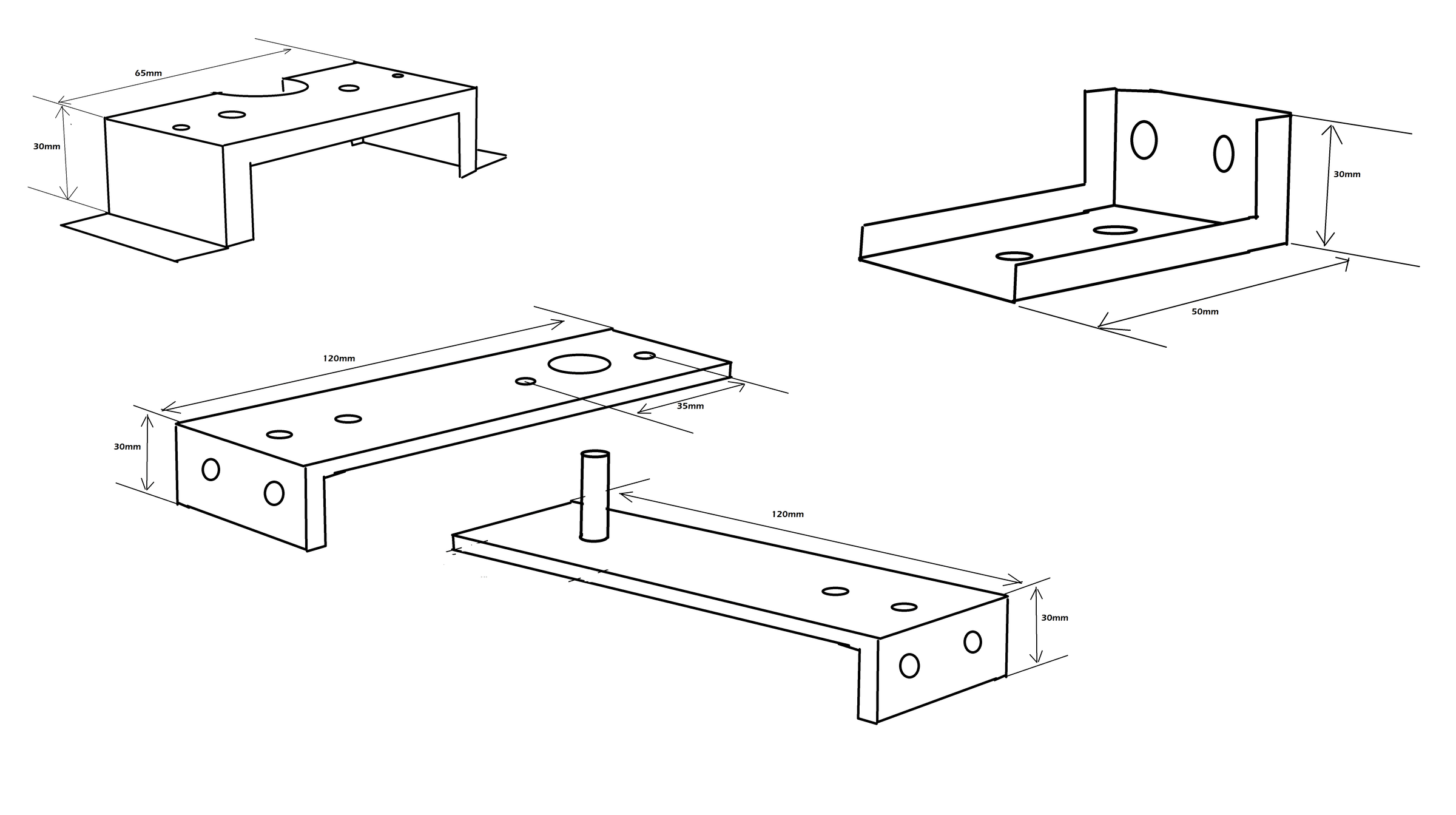 65mm

30mm

30mm

50mm

120mm

35mm

30mm

120mm

30mm