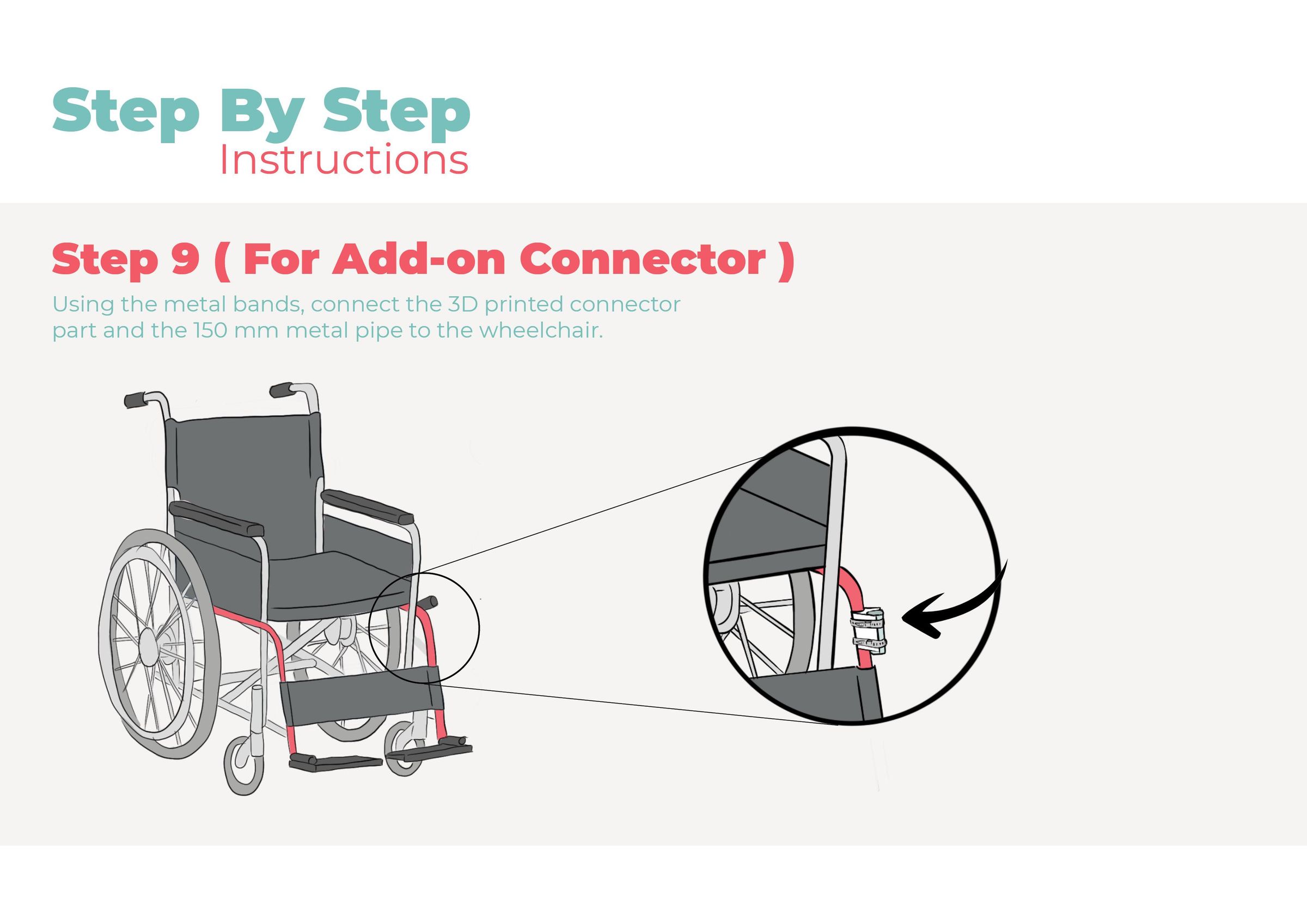 Step By Step
Instructions

Step 9 ( For Add-on Connector )

Using the metal bands, connect the 3D printed connector part and the 150 mm metal pipe to the wheelchair.