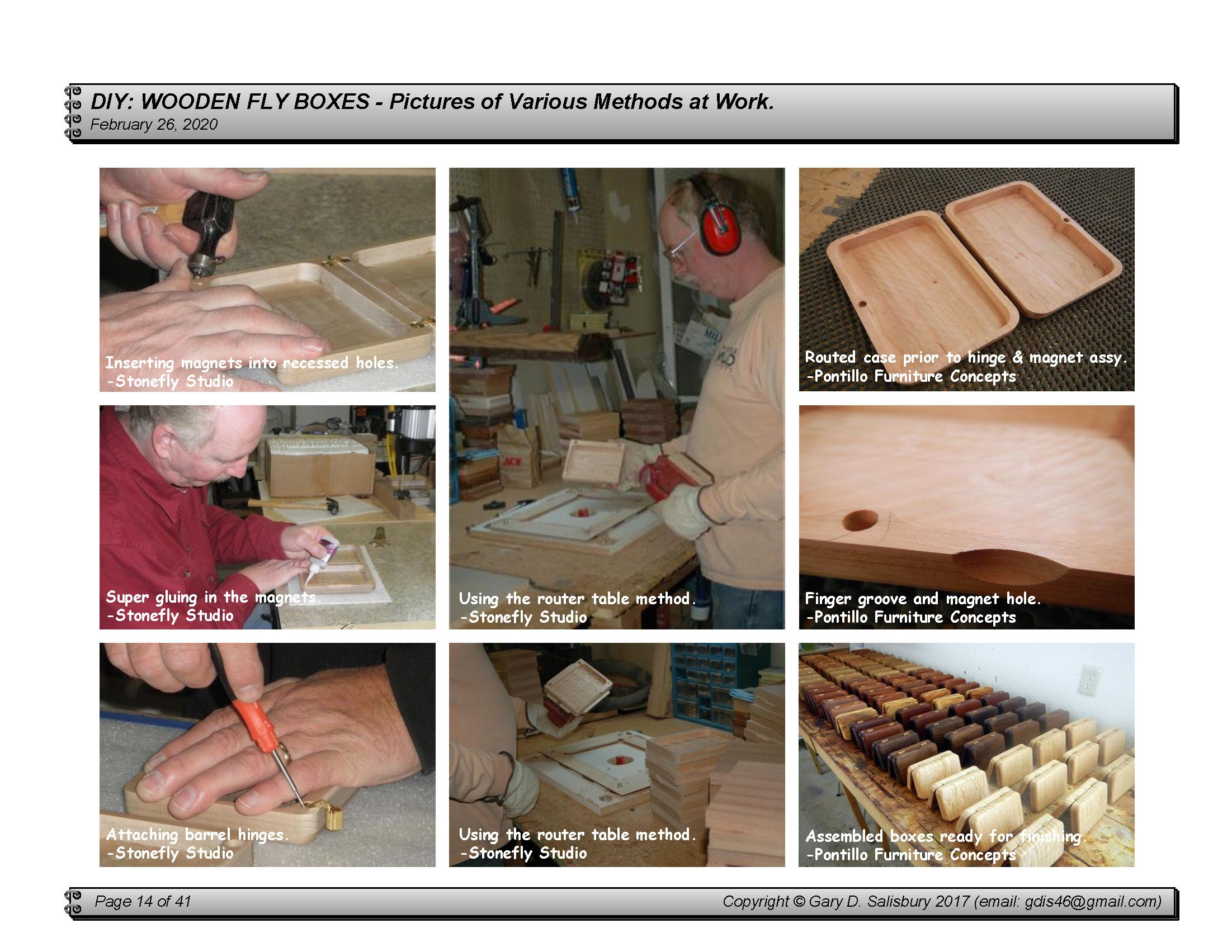 DIY: WOODEN FLY BOXES - Pictures of Various Methods at Work.
February 26, 2020

Inserting magnets into recessed holes.
-Stonefly Studio

Super gluing in the magnets.
-Stonefly Studio

Attaching barrel hinges.
-Stonefly Studio

ACE

Using the router table method.
-Stonefly Studio

Using the router table method.
-Stonefly Studio

Routed case prior to hinge & magnet assy.
-Pontillo Furniture Concepts

Finger groove and magnet hole.
-Pontillo Furniture Concepts

Assembled boxes ready for finishing.
-Pontillo Furniture Concepts

Page 14 of 41
Copyright © Gary D. Salisbury 2017 (email: gdis46@gmail.com)