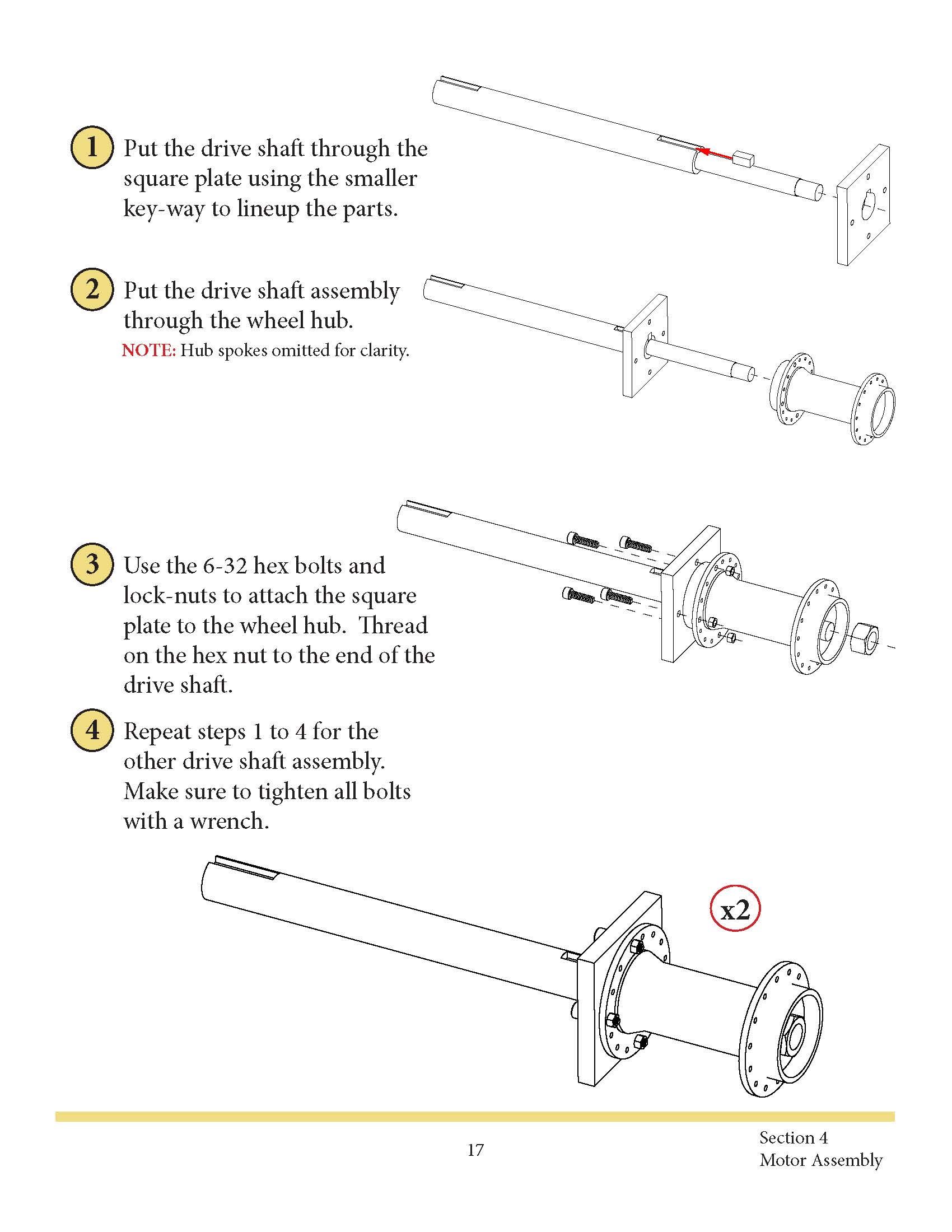 1 Put the drive shaft through the square plate using the smaller key-way to lineup the parts.

2 Put the drive shaft assembly through the wheel hub.
NOTE: Hub spokes omitted for clarity.

3 Use the 6-32 hex bolts and lock-nuts to attach the square plate to the wheel hub. Thread on the hex nut to the end of the drive shaft.

4 Repeat steps 1 to 4 for the other drive shaft assembly. Make sure to tighten all bolts with a wrench.

x2

17

Section 4
Motor Assembly