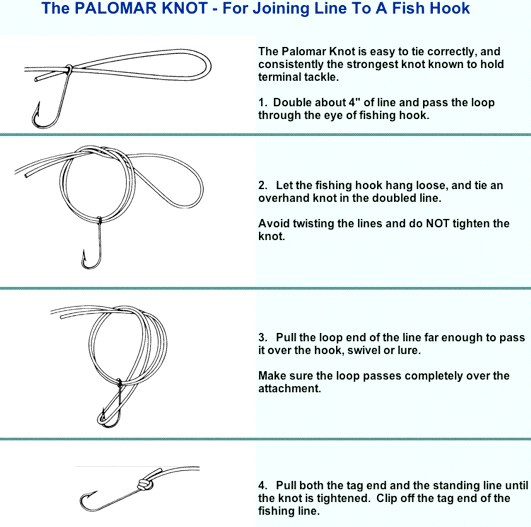 The PALOMAR KNOT - For Joining Line To A Fish Hook

The Palomar Knot is easy to tie correctly, and consistently the strongest knot known to hold terminal tackle.

1. Double about 4" of line and pass the loop through the eye of fishing hook.

2. Let the fishing hook hang loose, and tie an overhand knot in the doubled line.

Avoid twisting the lines and do NOT tighten the knot.

3. Pull the loop end of the line far enough to pass it over the hook, swivel or lure.

Make sure the loop passes completely over the attachment.

4. Pull both the tag end and the standing line until the knot is tightened. Clip off the tag end of the fishing line.