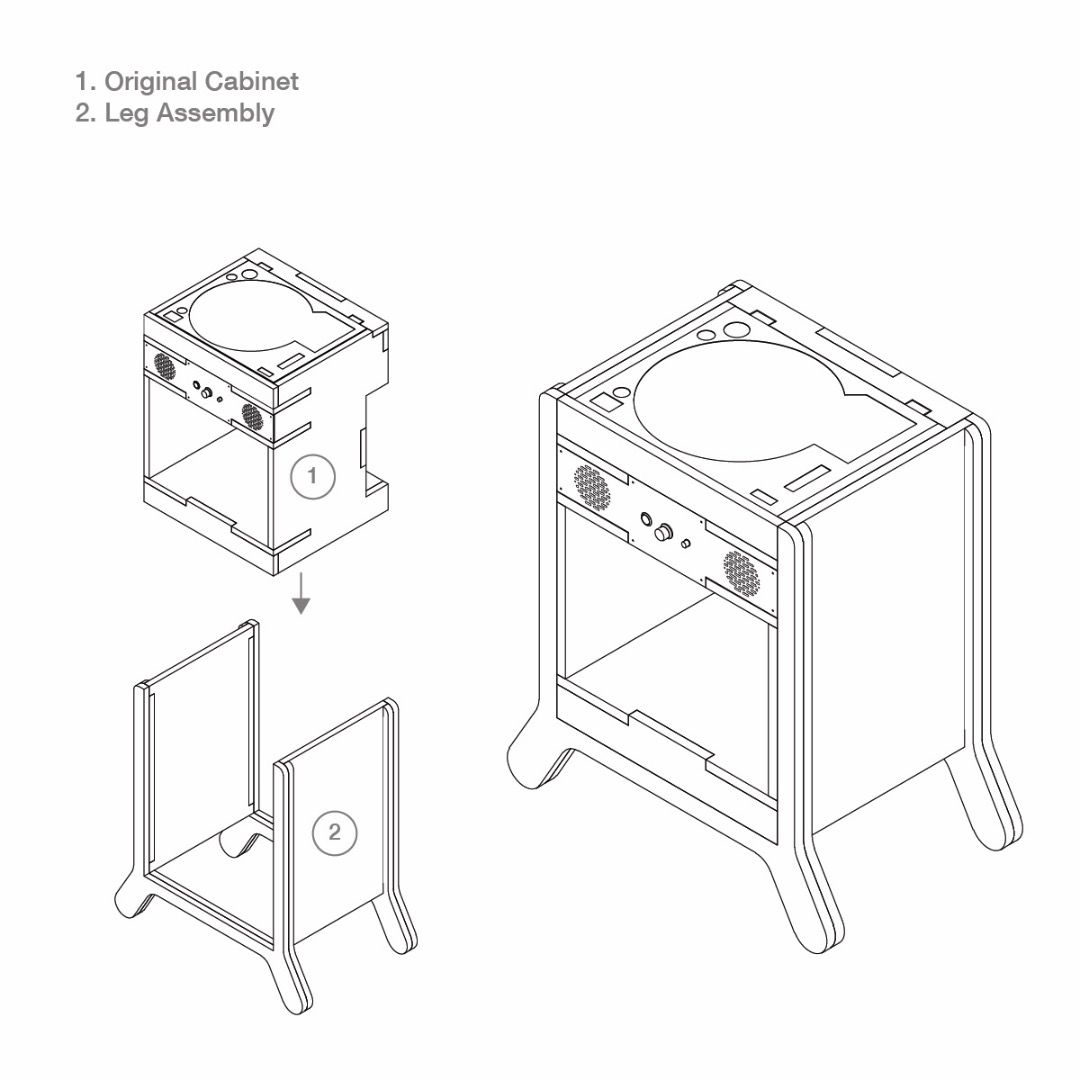 1. Original Cabinet
2. Leg Assembly

1

2