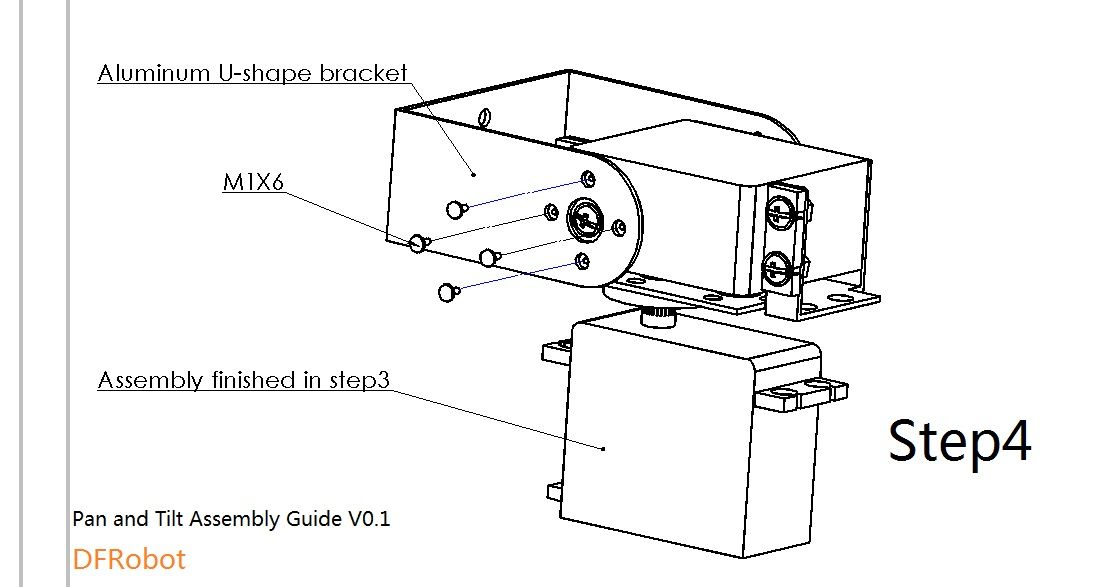 Aluminum U-shape bracket

M1X6

Assembly finished in step3

Step4

Pan and Tilt Assembly Guide V0.1

DFRobot