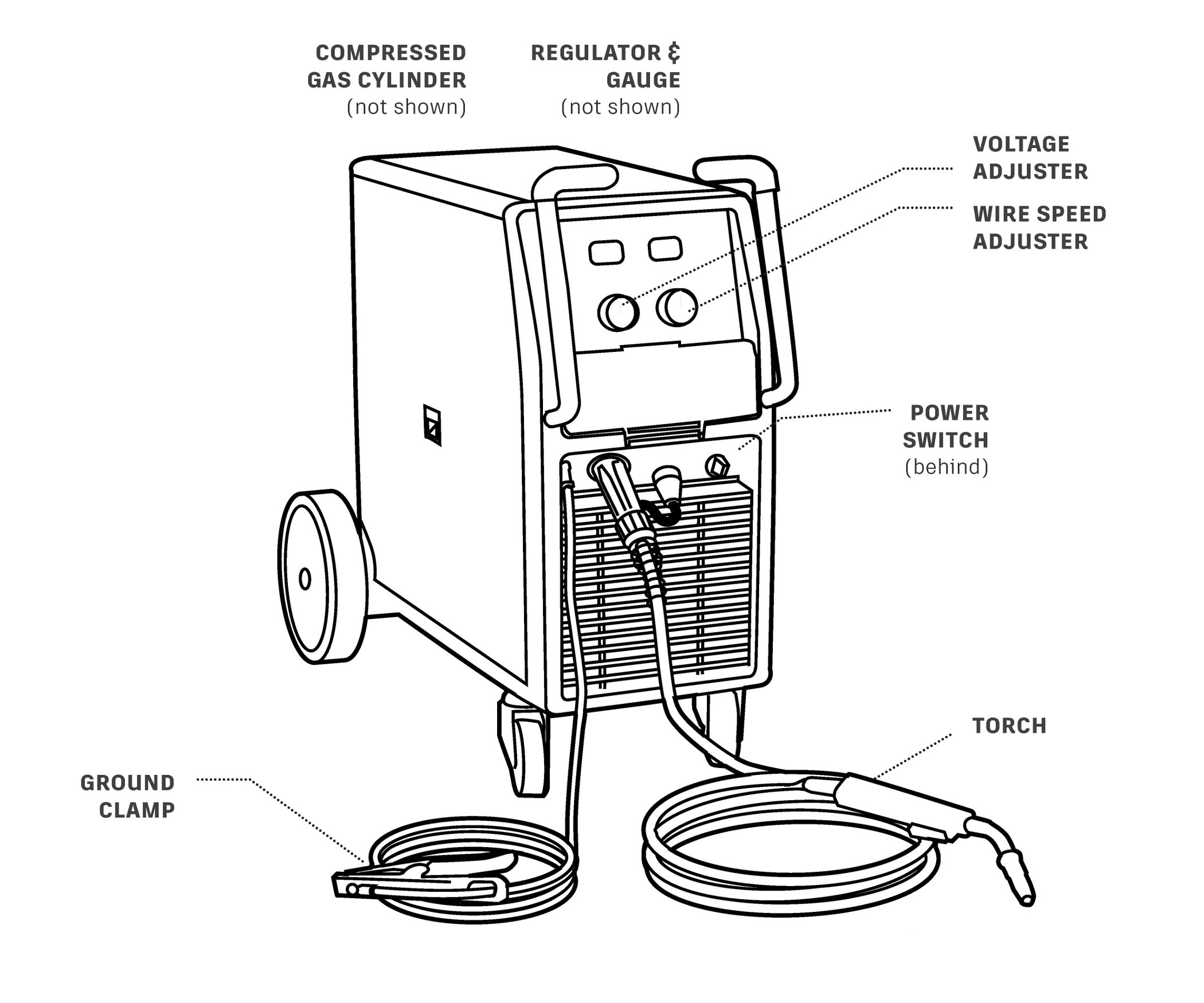 COMPRESSED GAS CYLINDER (not shown)

REGULATOR & GAUGE (not shown)

VOLTAGE ADJUSTER

WIRE SPEED ADJUSTER

POWER SWITCH (behind)

TORCH

GROUND CLAMP