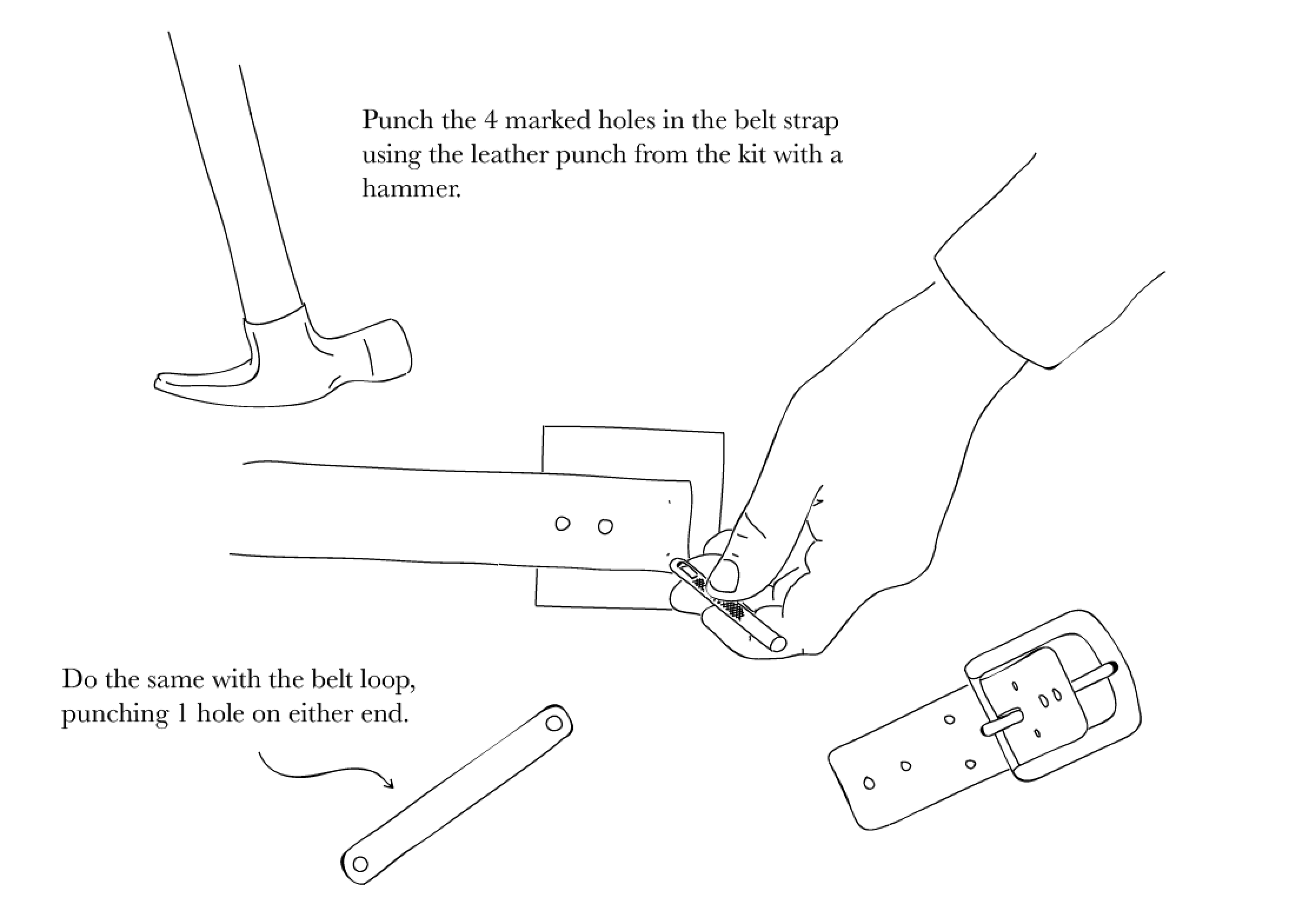 Punch the 4 marked holes in the belt strap using the leather punch from the kit with a hammer.

Do the same with the belt loop, punching 1 hole on either end.