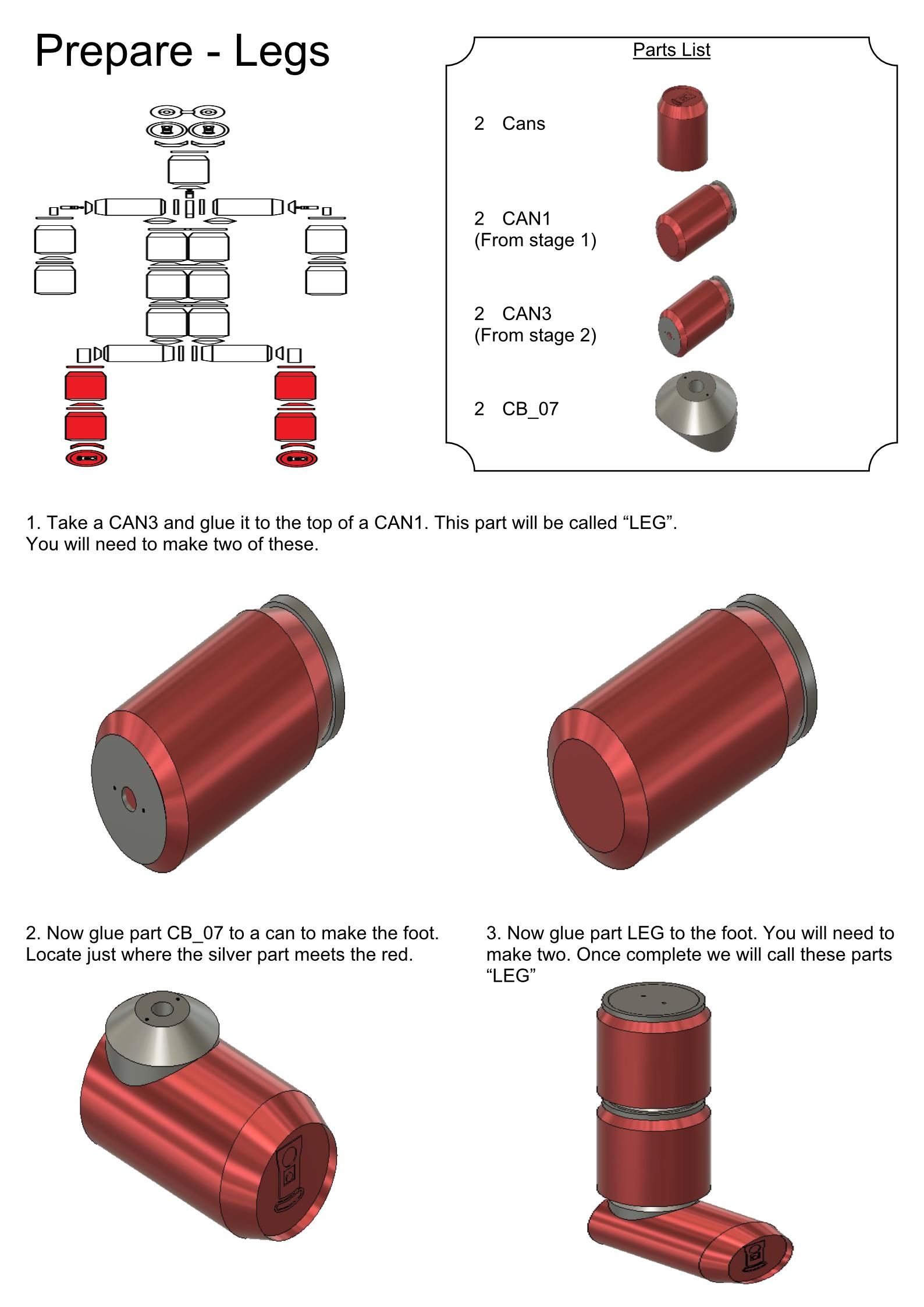 Prepare - Legs

Parts List

2 Cans

2 CAN1
(From stage 1)

2 CAN3
(From stage 2)

2 CB_07

1. Take a CAN3 and glue it to the top of a CAN1. This part will be called “LEG”. You will need to make two of these.

2. Now glue part CB_07 to a can to make the foot. Locate just where the silver part meets the red.

3. Now glue part LEG to the foot. You will need to make two. Once complete we will call these parts “LEG”