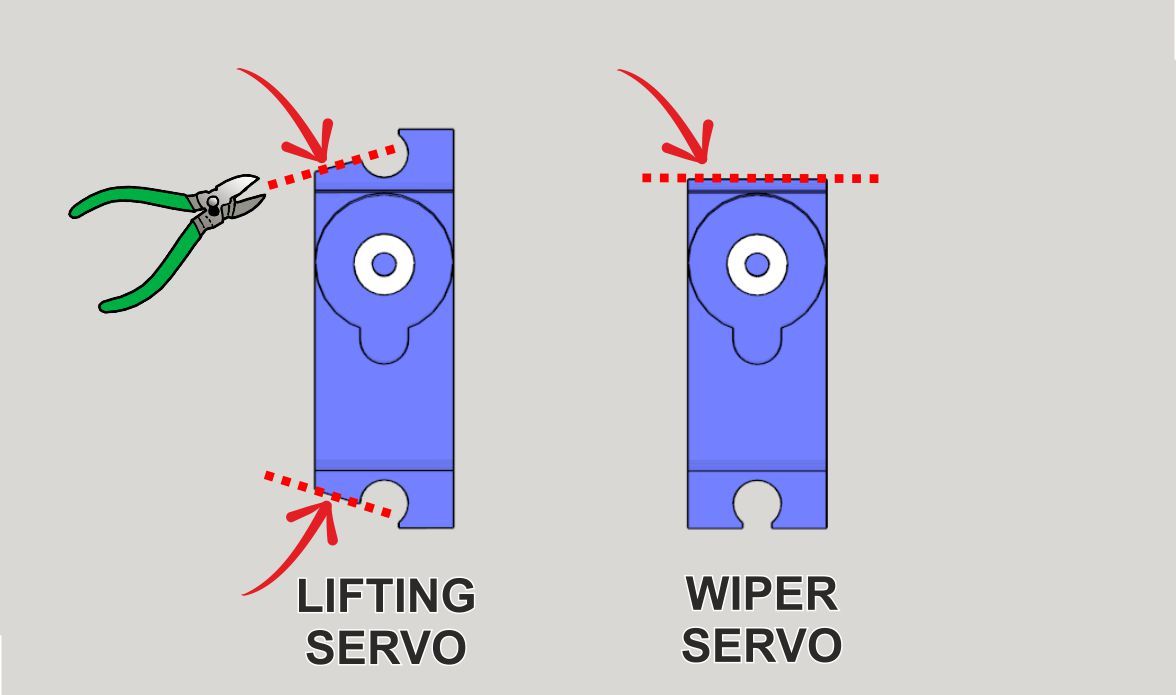 LIFTING SERVO

WIPER SERVO