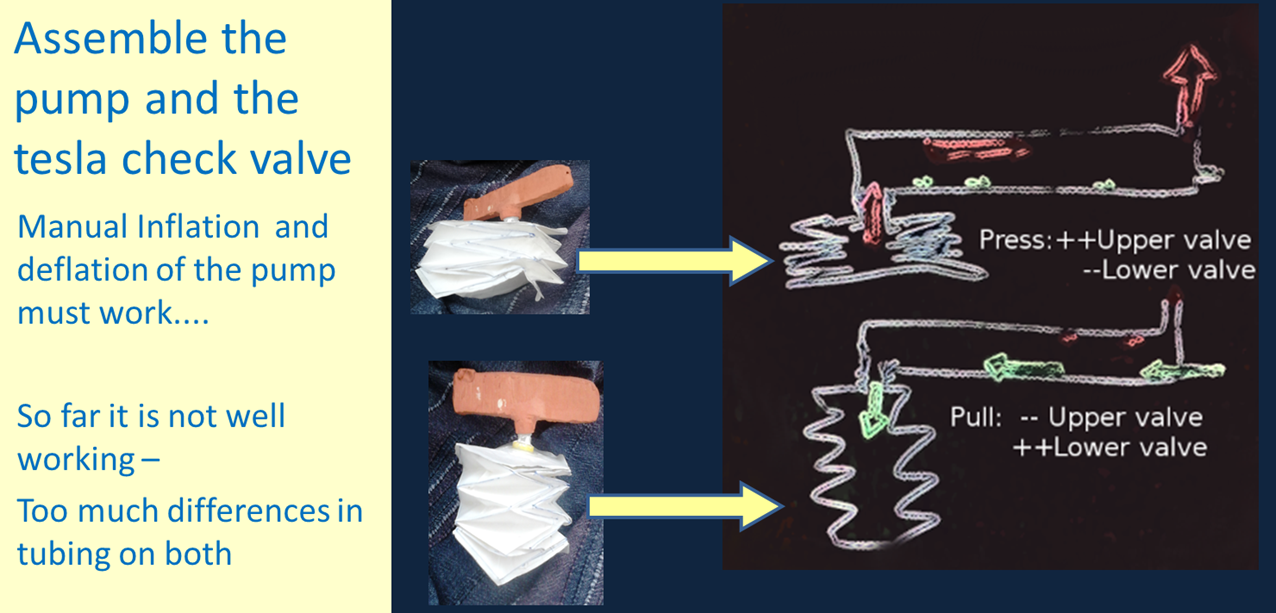 Assemble the pump and the tesla check valve

Manual Inflation and deflation of the pump must work....

So far it is not well working –

Too much differences in tubing on both

Press:++Upper valve
--Lower valve

Pull: -- Upper valve
++Lower valve