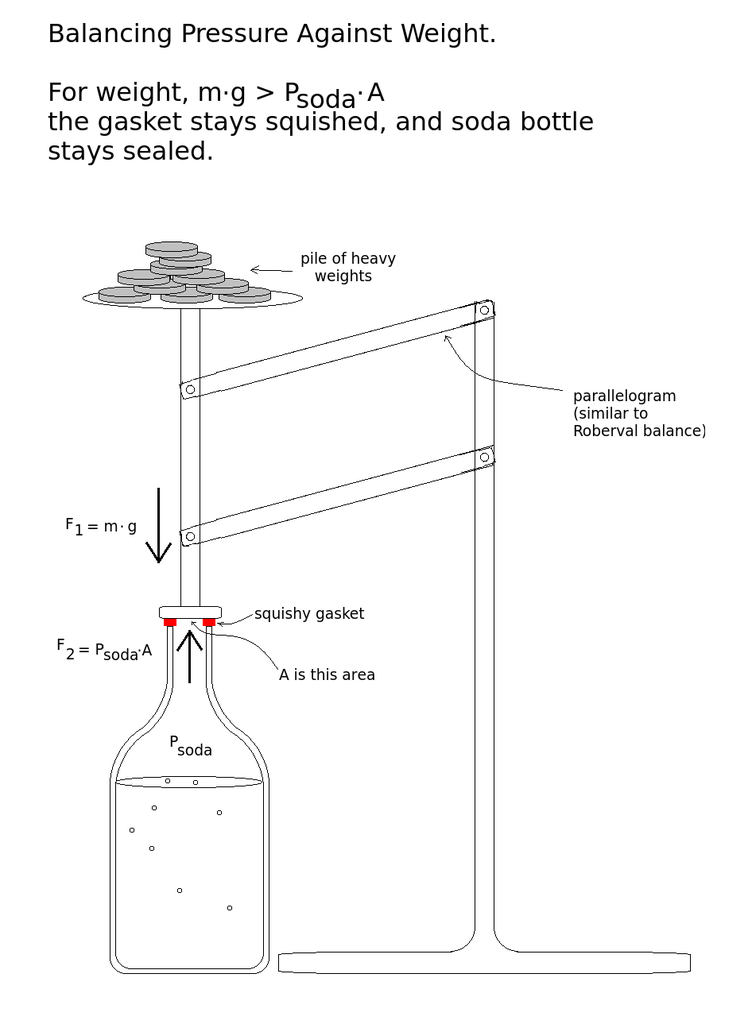 Balancing Pressure Against Weight.

For weight, $m \cdot g > P_{soda} \cdot A$
the gasket stays squished, and soda bottle stays sealed.

pile of heavy weights

parallelogram (similar to Roberval balance)

$F_1 = m \cdot g$

squishy gasket

$F_2 = P_{soda} \cdot A$

A is this area

$P_{soda}$