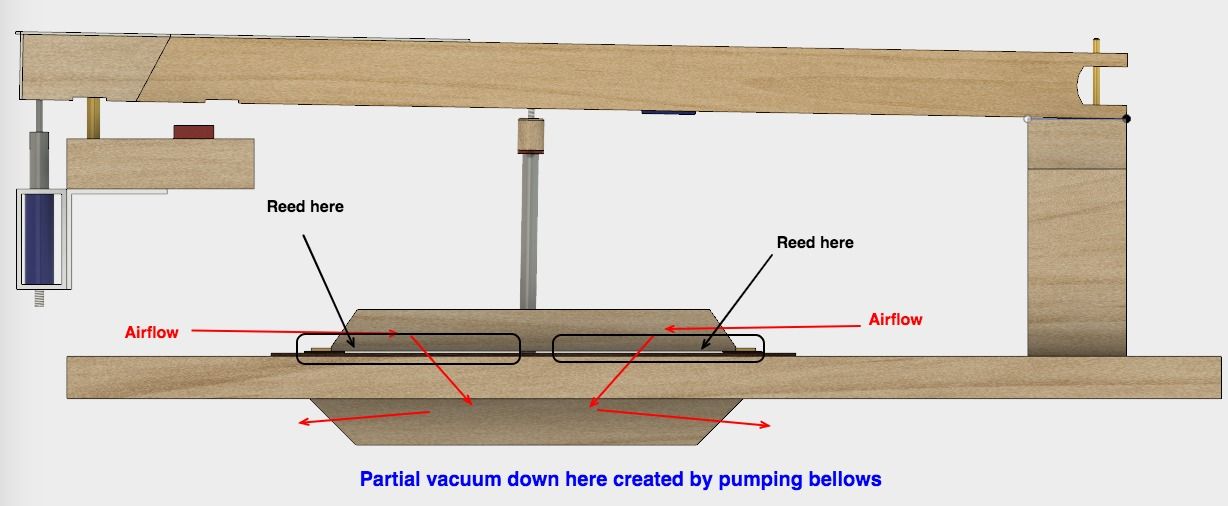 Reed here

Reed here

Airflow

Airflow

Partial vacuum down here created by pumping bellows