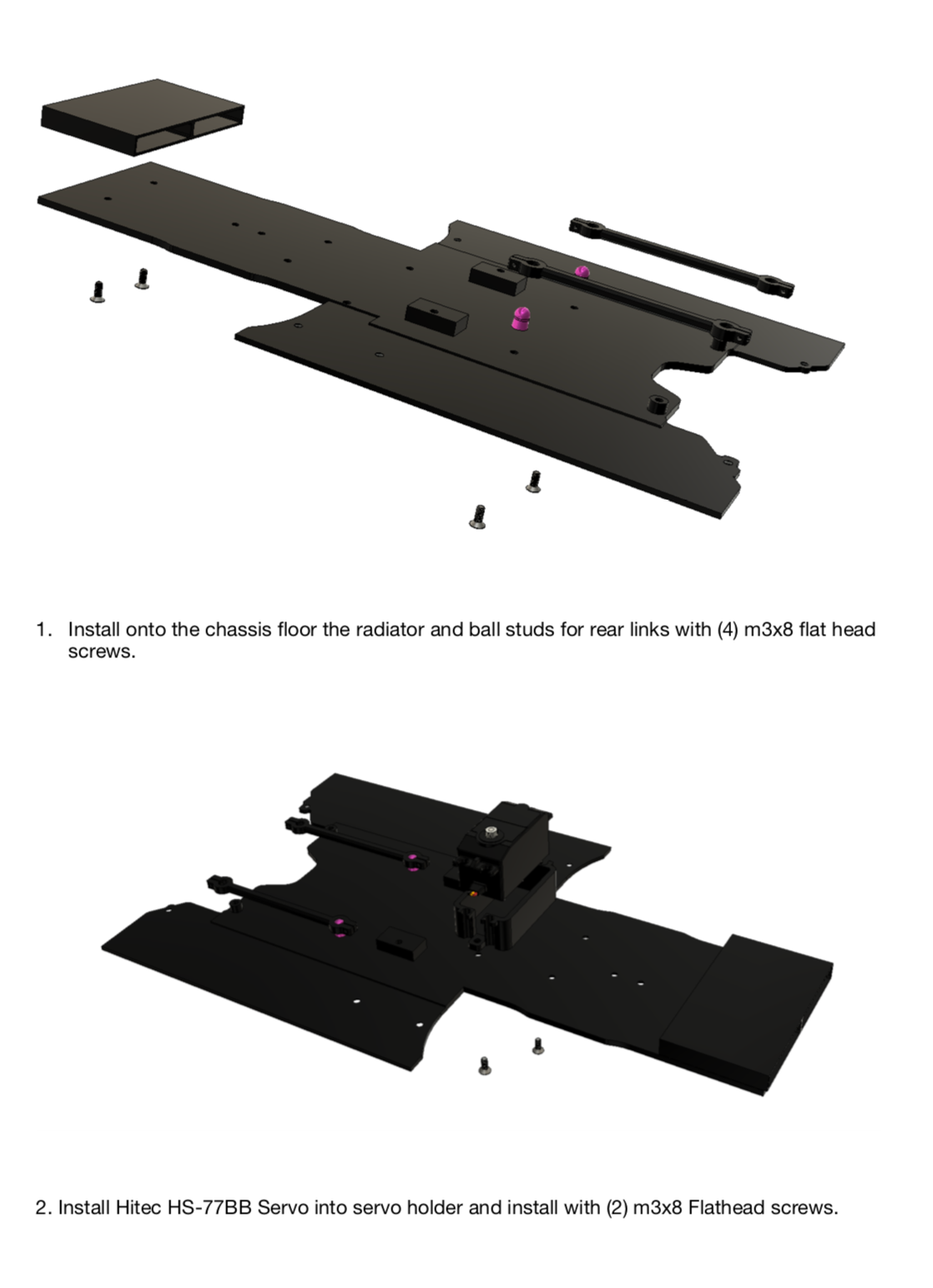 1. Install onto the chassis floor the radiator and ball studs for rear links with (4) m3x8 flat head screws.

2. Install Hitec HS-77BB Servo into servo holder and install with (2) m3x8 Flathead screws.