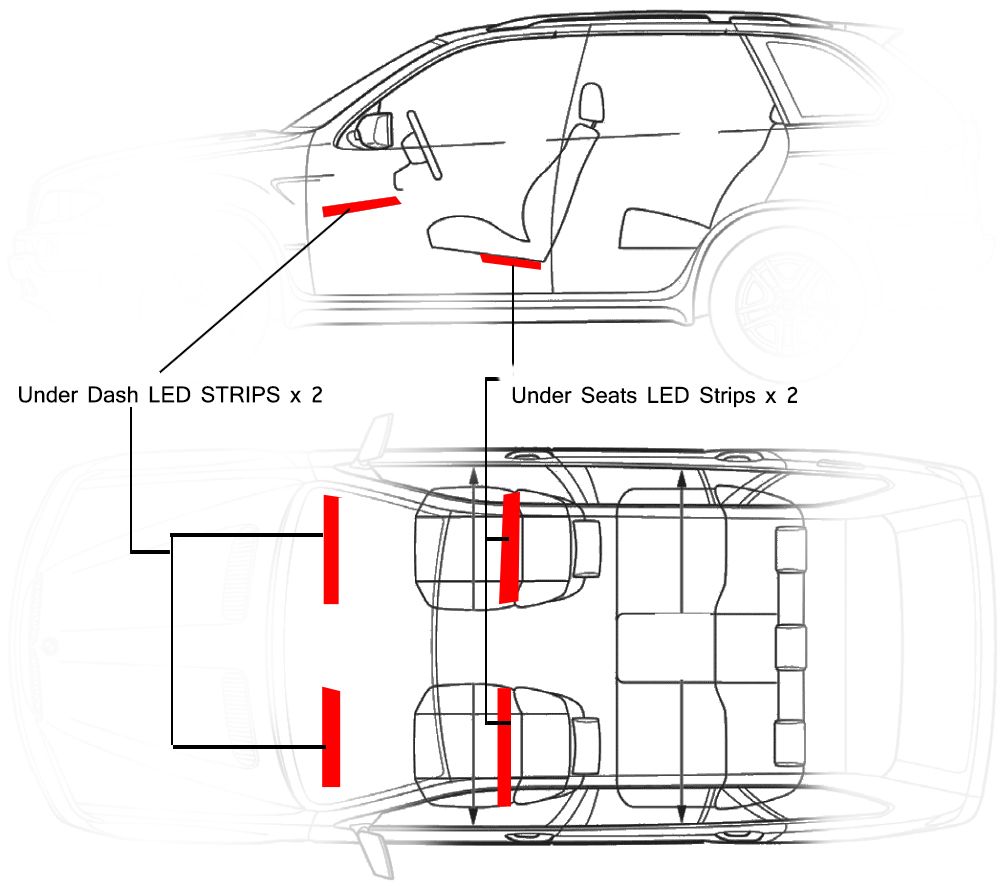 Under Dash LED STRIPS x 2

Under Seats LED Strips x 2