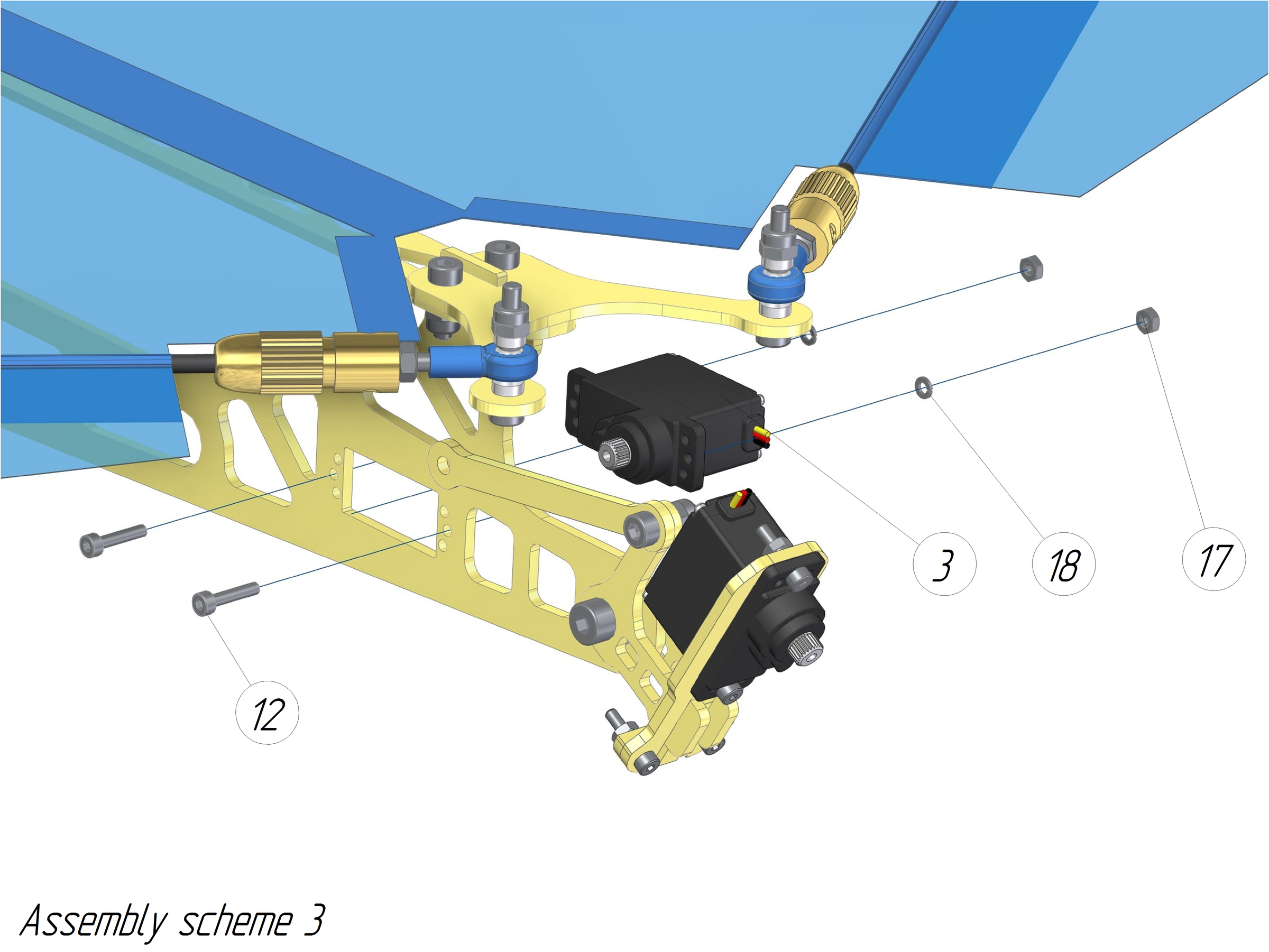 3

18

17

12

Assembly scheme 3