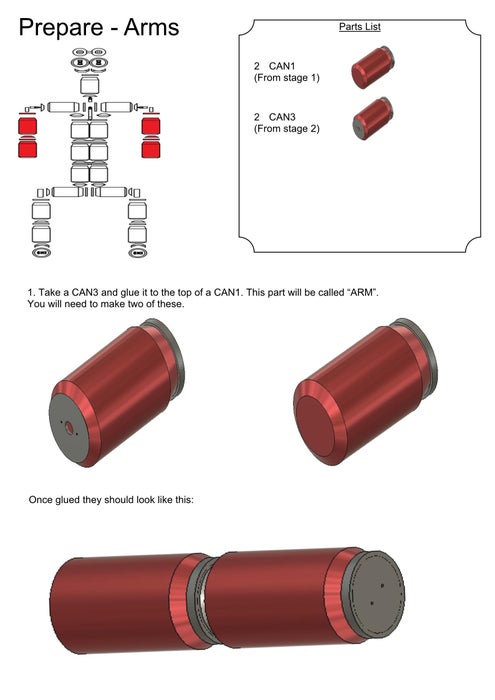 Prepare - Arms

Parts List

2 CAN1
(From stage 1)

2 CAN3
(From stage 2)

1. Take a CAN3 and glue it to the top of a CAN1. This part will be called “ARM”. You will need to make two of these.

Once glued they should look like this: