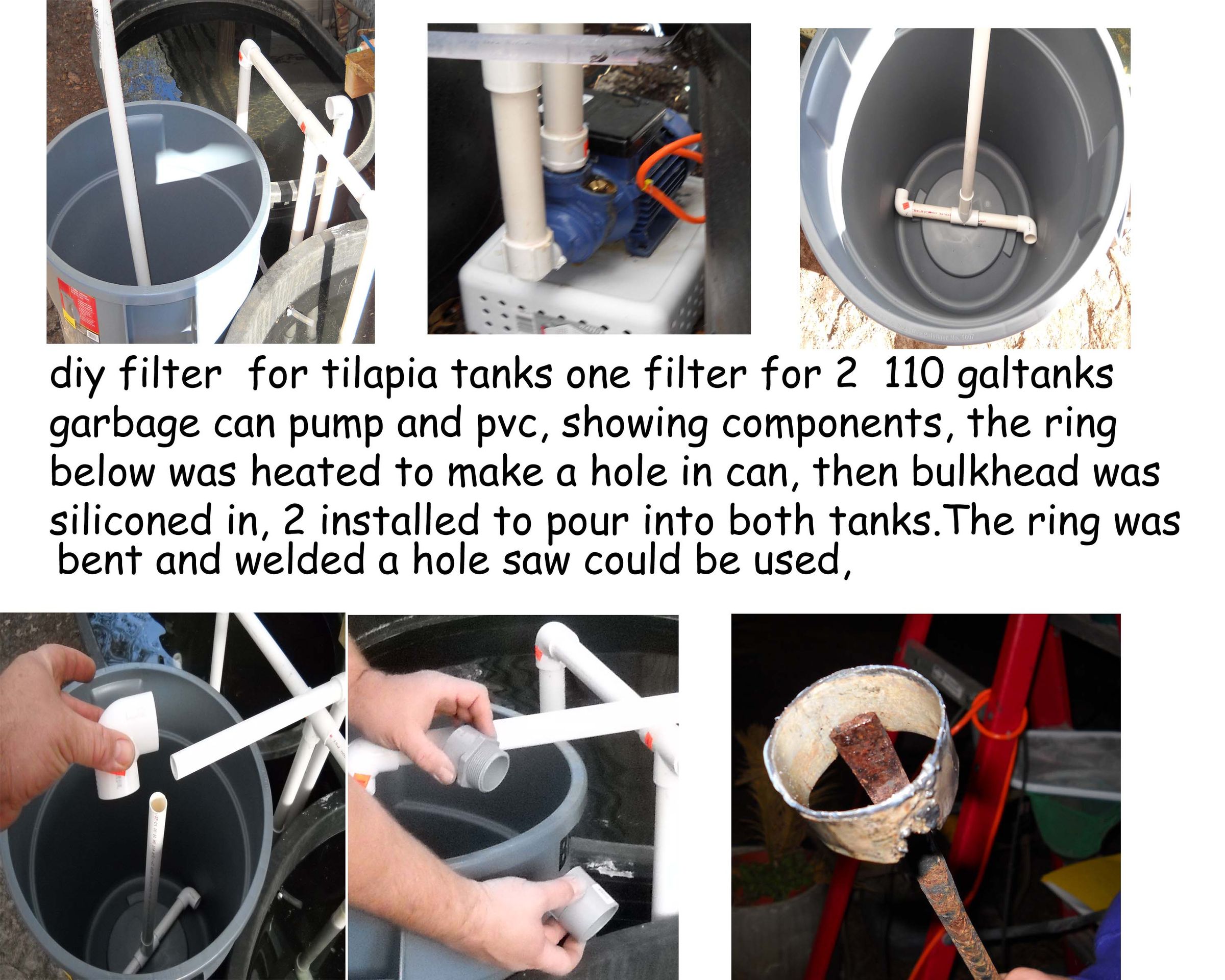 diy filter  for tilapia tanks one filter for 2  110 galtanks garbage can pump and pvc, showing components, the ring below was heated to make a hole in can, then bulkhead was siliconed in, 2 installed to pour into both tanks.The ring was bent and welded a hole saw could be used,