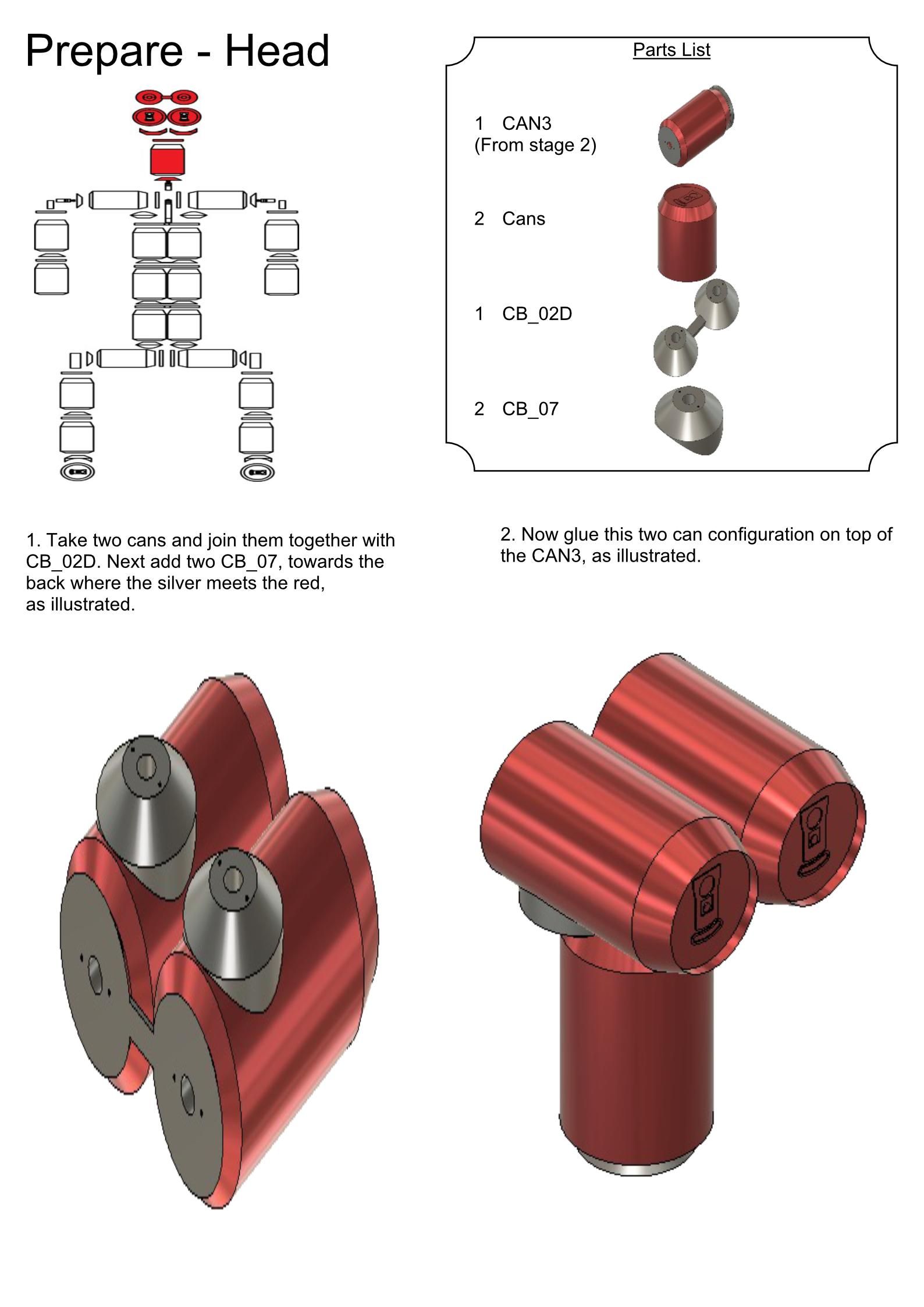 Prepare - Head

Parts List

1 CAN3
(From stage 2)

2 Cans

1 CB_02D

2 CB_07

1. Take two cans and join them together with CB_02D. Next add two CB_07, towards the back where the silver meets the red, as illustrated.

2. Now glue this two can configuration on top of the CAN3, as illustrated.