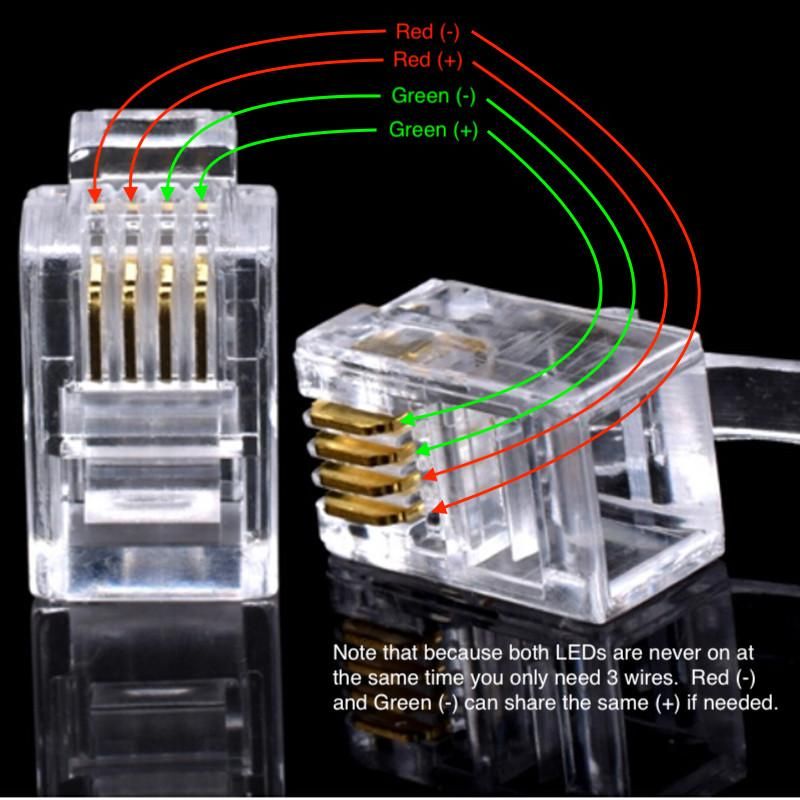 Red (-)
Red (+)
Green (-)
Green (+)

Note that because both LEDs are never on at the same time you only need 3 wires. Red (-) and Green (-) can share the same (+) if needed.