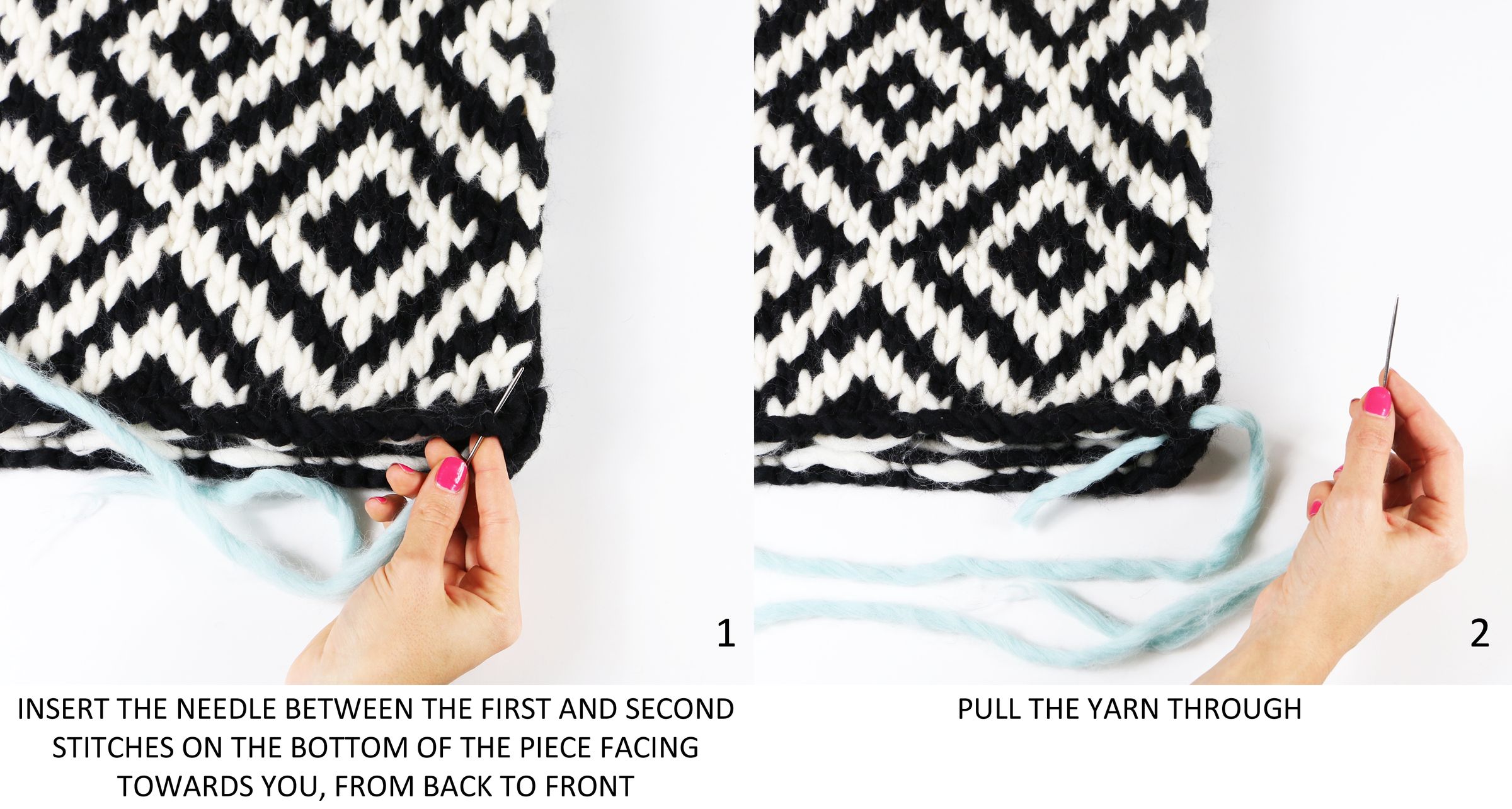 1

INSERT THE NEEDLE BETWEEN THE FIRST AND SECOND STITCHES ON THE BOTTOM OF THE PIECE FACING TOWARDS YOU, FROM BACK TO FRONT

2

PULL THE YARN THROUGH