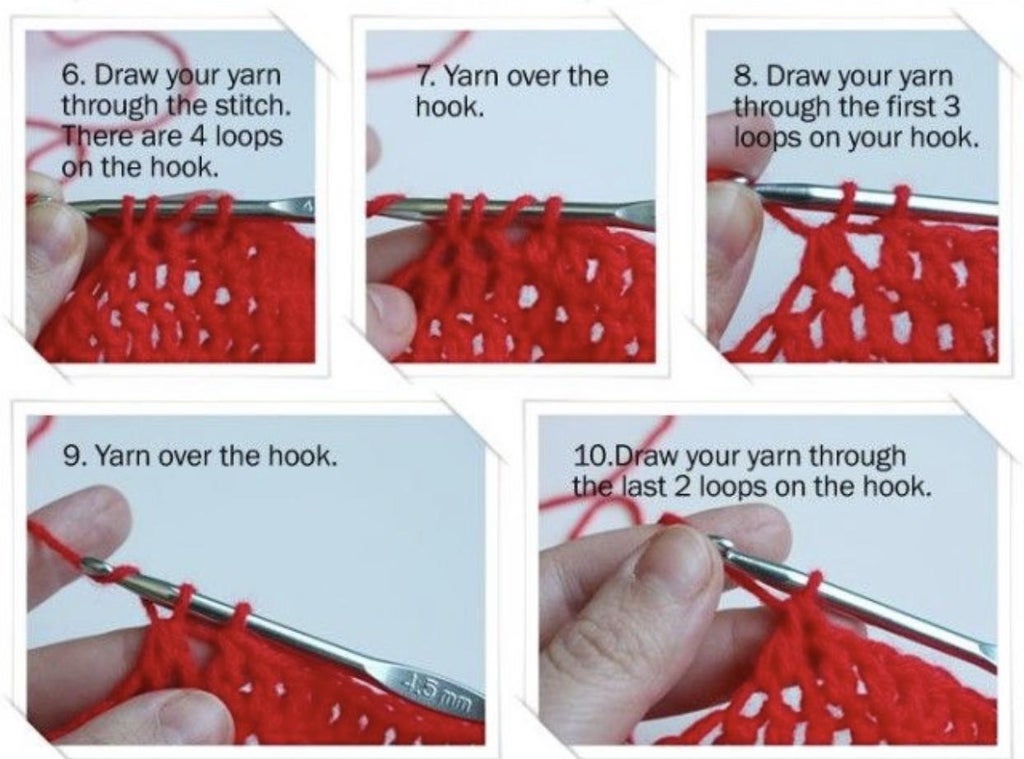 6. Draw your yarn through the stitch. There are 4 loops on the hook.

7. Yarn over the hook.

8. Draw your yarn through the first 3 loops on your hook.

9. Yarn over the hook.

4.5 mm

10.Draw your yarn through the last 2 loops on the hook.